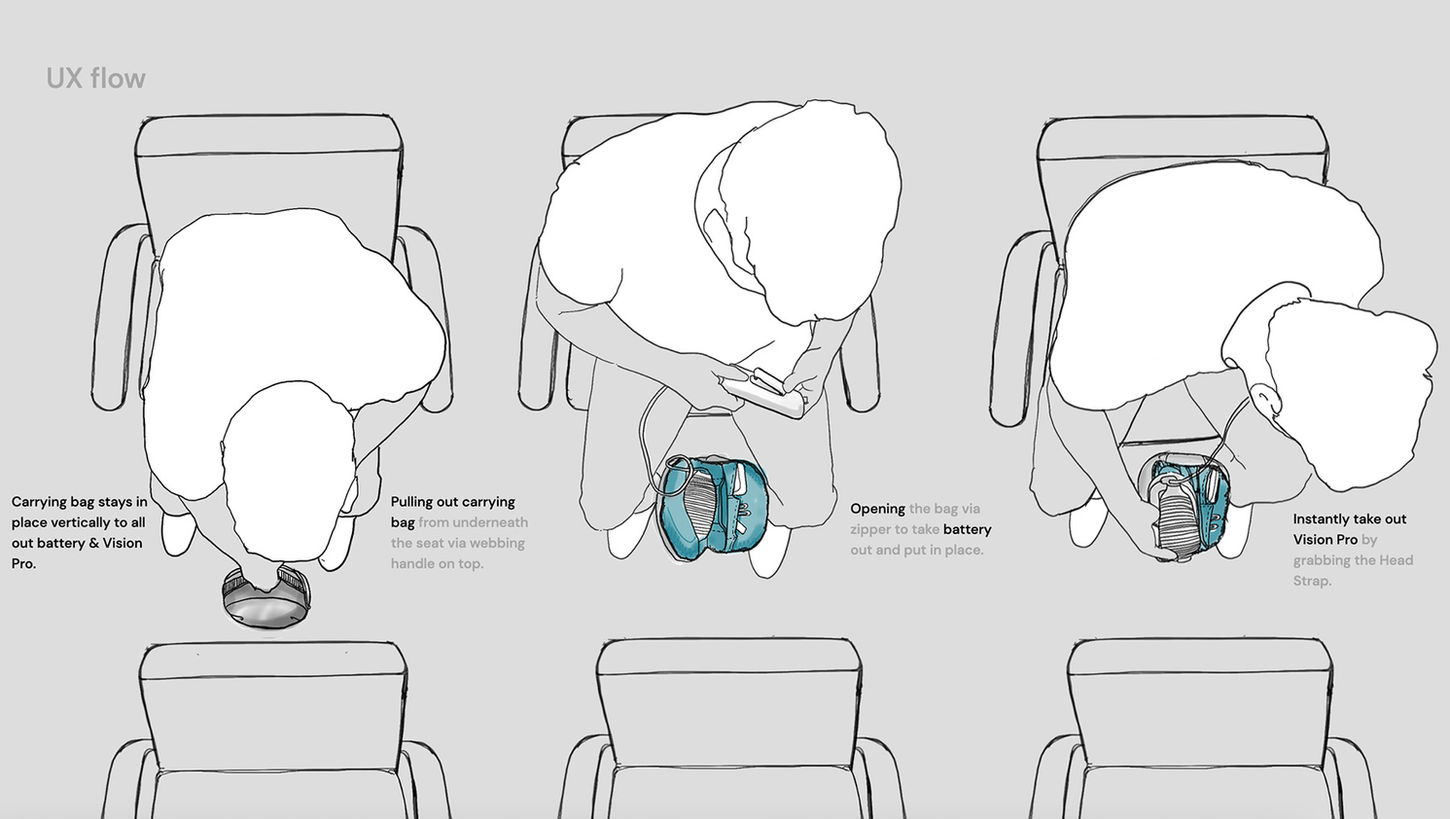 UX flow

Carrying bag stays in place vertically to all out battery & Vision Pro.

Pulling out carrying bag from underneath the seat via webbing handle on top.

Opening the bag via zipper to take battery out and put in place.

Instantly take out Vision Pro by grabbing the Head Strap.