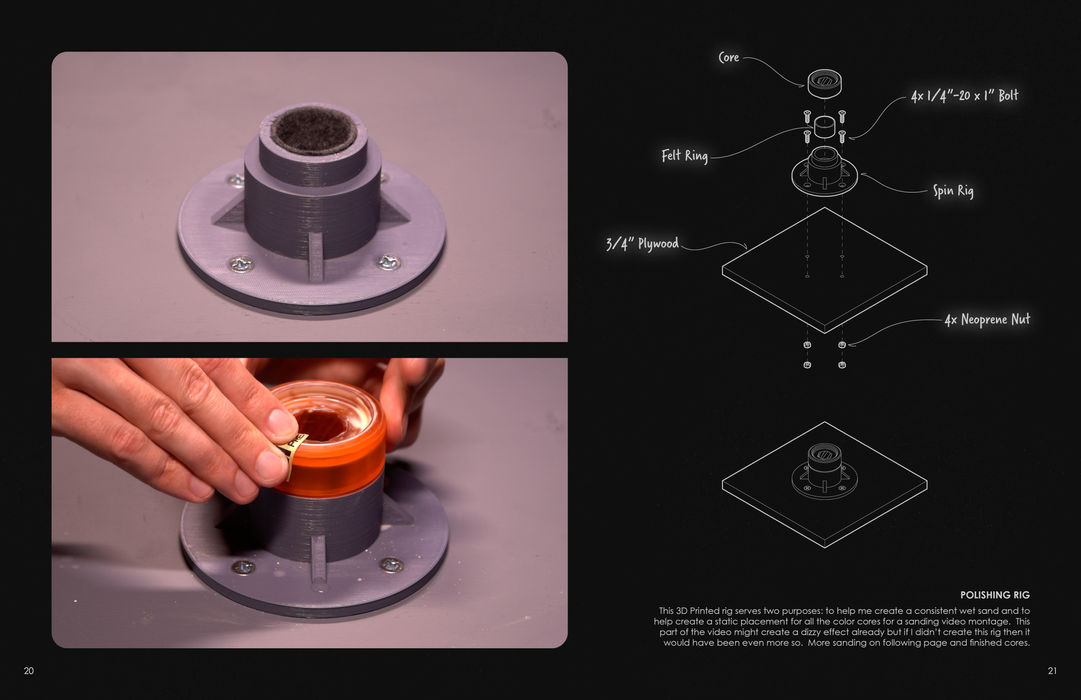 Core

4x 1/4"-20 x 1" Bolt

Felt Ring

Spin Rig

3/4" Plywood

4x Neoprene Nut

POLISHING RIG

This 3D Printed rig serves two purposes: to help me create a consistent wet sand and to help create a static placement for all the color cores for a sanding video montage. This part of the video might create a dizzy effect already but if I didn't create this rig then it would have been even more so. More sanding on following page and finished cores.

20

21