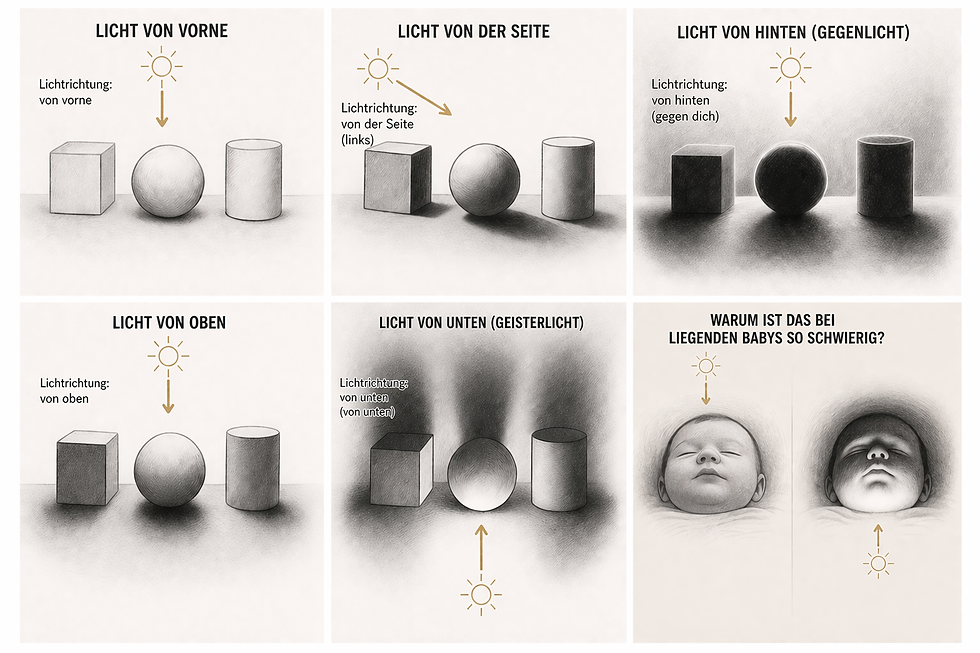 LICHT VON VORNE

Lichtrichtung: von vorne

LICHT VON DER SEITE

Lichtrichtung: von der Seite (links)

LICHT VON HINTEN (GEGENLICHT)

Lichtrichtung: von hinten (gegen dich)

LICHT VON OBEN

Lichtrichtung: von oben

LICHT VON UNTEN (GEISTERLICHT)

Lichtrichtung: von unten (von unten)

WARUM IST DAS BEI LIEGENDEN BABYS SO SCHWIERIG?