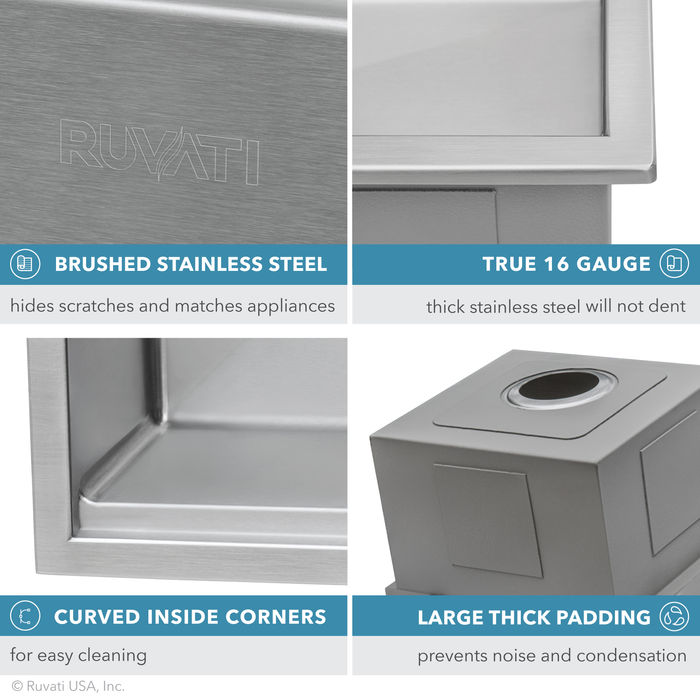 RUVATI

BRUSHED STAINLESS STEEL

hides scratches and matches appliances

TRUE 16 GAUGE

thick stainless steel will not dent

CURVED INSIDE CORNERS

for easy cleaning

LARGE THICK PADDING

prevents noise and condensation

© Ruvati USA, Inc.