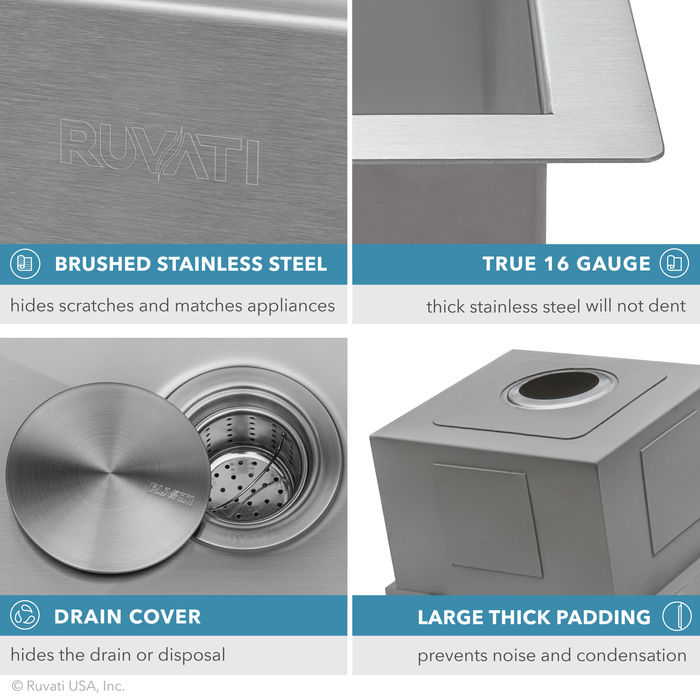 RUVATI

BRUSHED STAINLESS STEEL

hides scratches and matches appliances

TRUE 16 GAUGE

thick stainless steel will not dent

RUVATI

DRAIN COVER

hides the drain or disposal

LARGE THICK PADDING

prevents noise and condensation

© Ruvati USA, Inc.