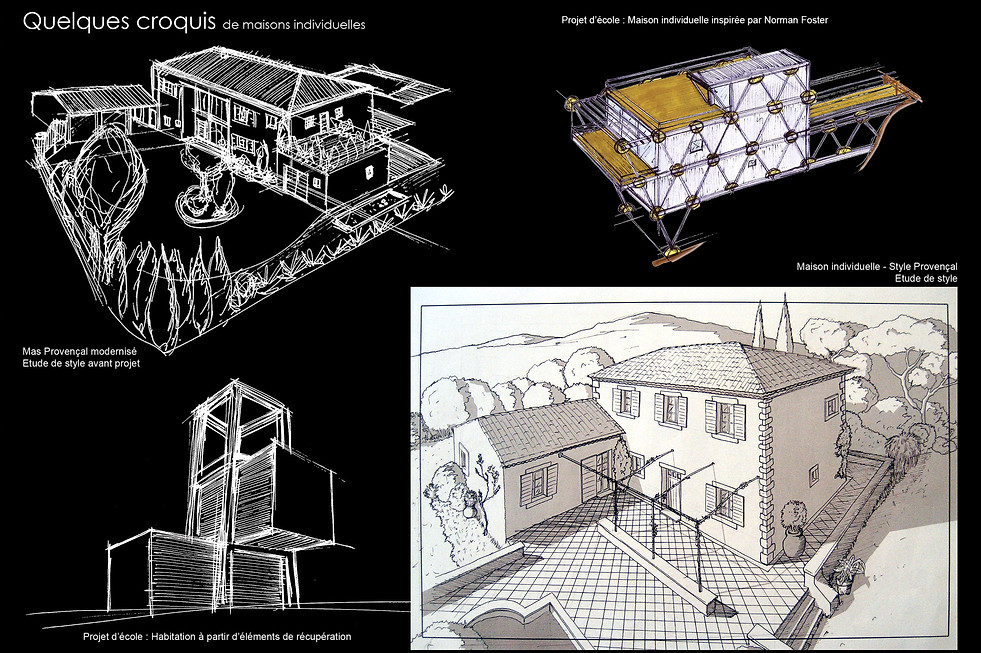 Quelques croquis de maisons individuelles

Projet d'école : Maison individuelle inspirée par Norman Foster

Maison individuelle - Style Provençal
Etude de style

Mas Provençal modernisé
Etude de style avant projet

Projet d'école : Habitation à partir d'éléments de récupération