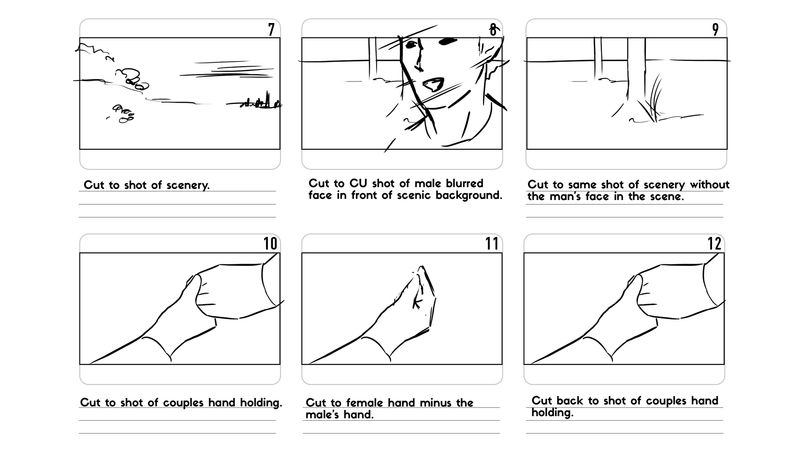 7

Cut to shot of scenery.

8

Cut to CU shot of male blurred face in front of scenic background.

9

Cut to same shot of scenery without the man's face in the scene.

10

Cut to shot of couples hand holding.

11

Cut to female hand minus the male's hand.

12

Cut back to shot of couples hand holding.