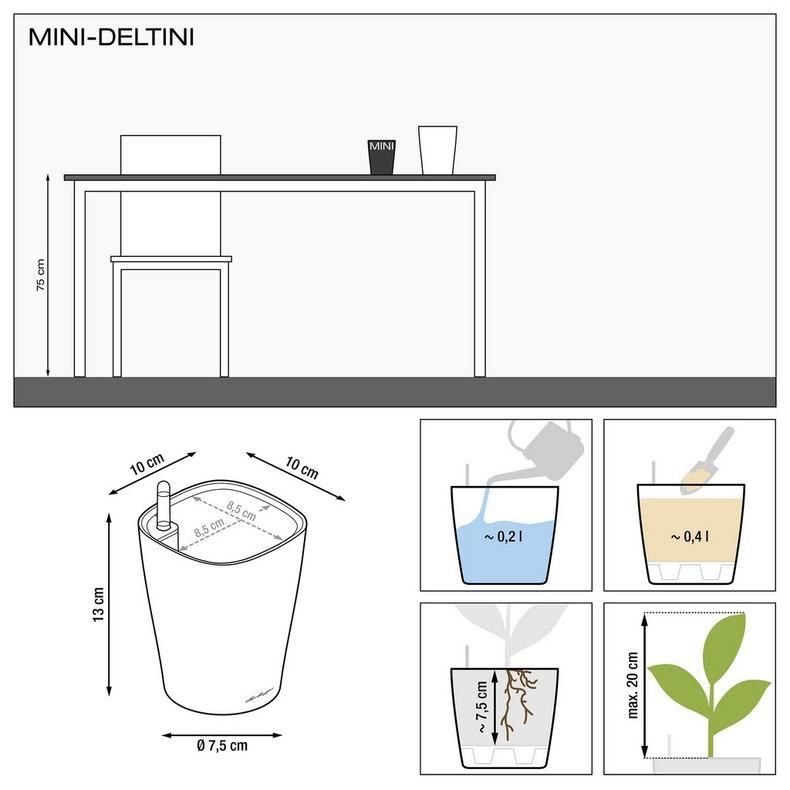 MINI-DELTINI

MINI

75 cm

10 cm

10 cm

8,5 cm

8,5 cm

13 cm

Ø 7,5 cm

~ 0,2 l

~ 0,4 l

~ 7,5 cm

max. 20 cm