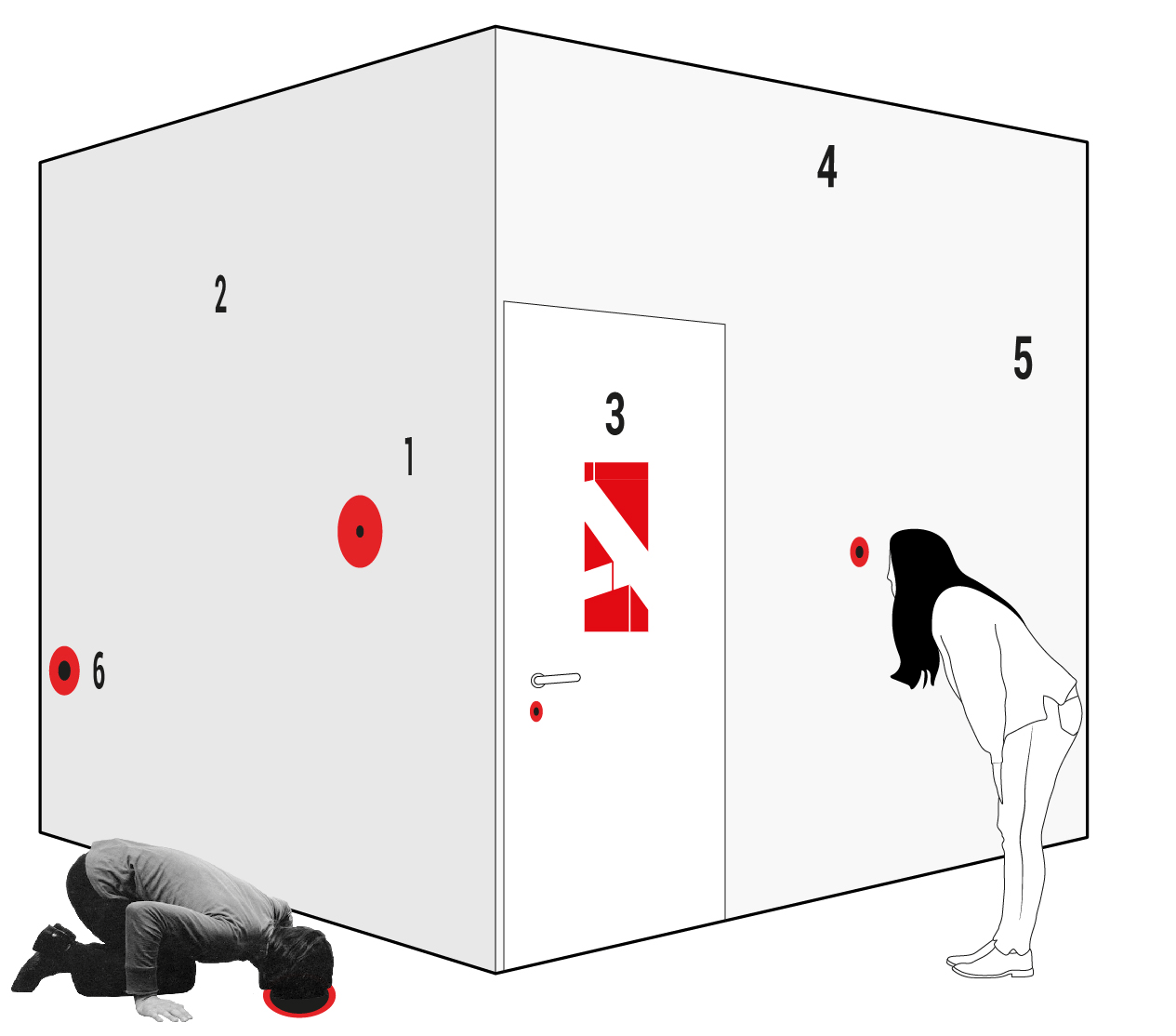 4

2

5

3

1

6