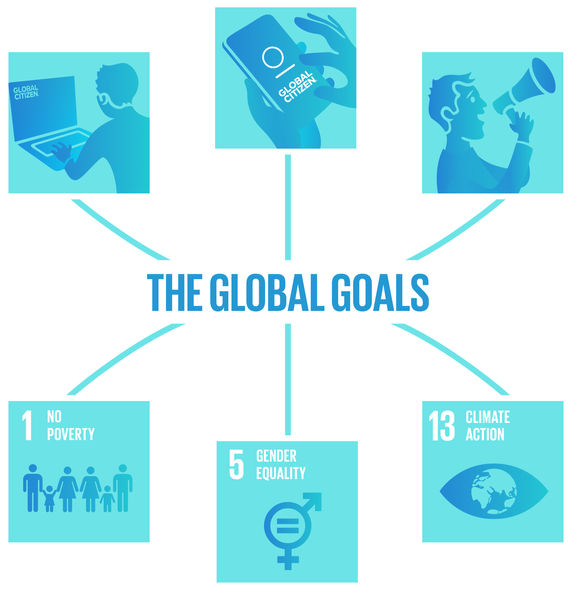 GLOBAL CITIZEN

GLOBAL CITIZEN

THE GLOBAL GOALS

1 NO POVERTY

5 GENDER EQUALITY

13 CLIMATE ACTION