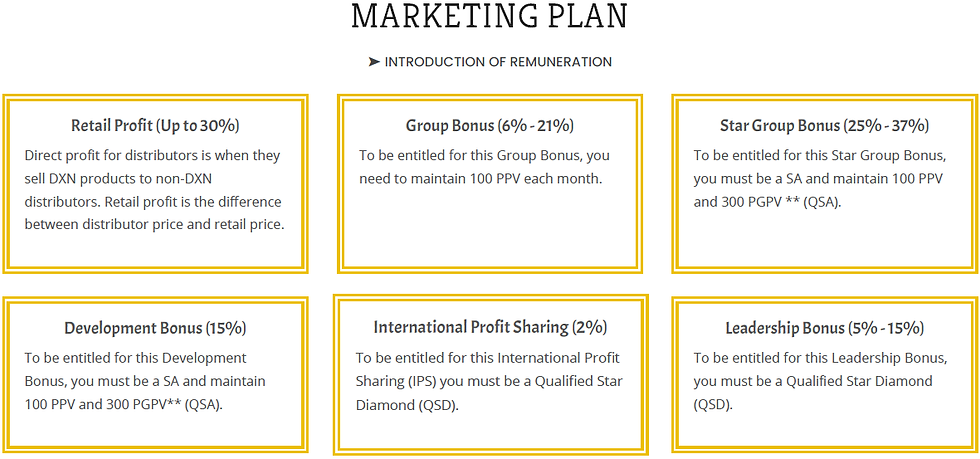 MARKETING PLAN

➤ INTRODUCTION OF REMUNERATION

Retail Profit (Up to 30%)

Direct profit for distributors is when they sell DXN products to non-DXN distributors. Retail profit is the difference between distributor price and retail price.

Group Bonus (6% - 21%)

To be entitled for this Group Bonus, you need to maintain 100 PPV each month.

Star Group Bonus (25% - 37%)

To be entitled for this Star Group Bonus, you must be a SA and maintain 100 PPV and 300 PGPV ** (QSA).

Development Bonus (15%)

To be entitled for this Development Bonus, you must be a SA and maintain 100 PPV and 300 PGPV** (QSA).

International Profit Sharing (2%)

To be entitled for this International Profit Sharing (IPS) you must be a Qualified Star Diamond (QSD).

Leadership Bonus (5% - 15%)

To be entitled for this Leadership Bonus, you must be a Qualified Star Diamond (QSD).