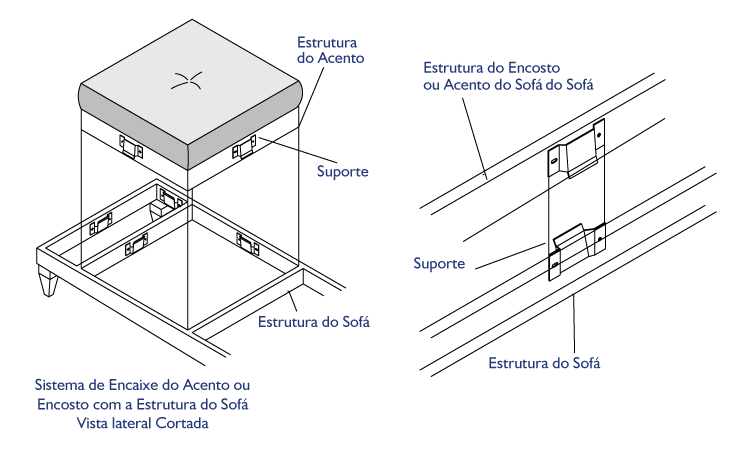 Estrutura do Acento

Suporte

Estrutura do Sofá

Sistema de Encaixe do Acento ou Encosto com a Estrutura do Sofá Vista lateral Cortada

Estrutura do Encosto ou Acento do Sofá do Sofá

Suporte

Estrutura do Sofá