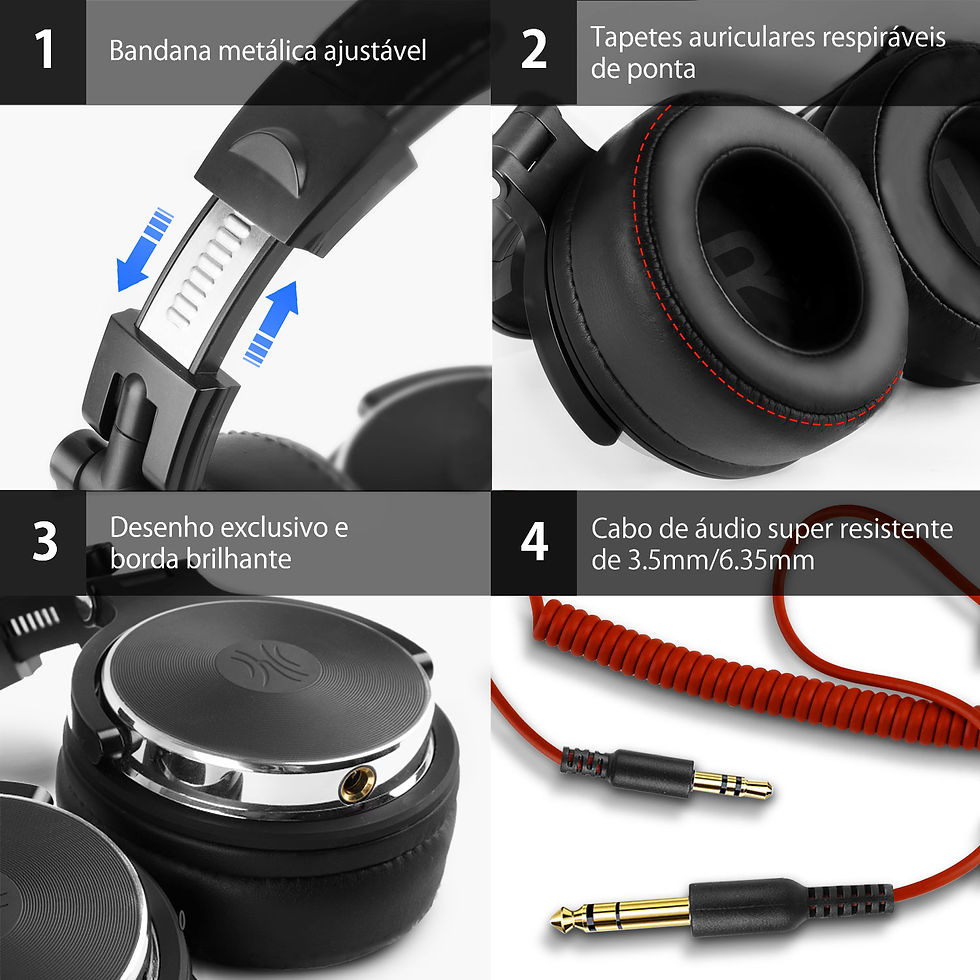 1 Bandana metálica ajustável

2 Tapetes auriculares respiráveis de ponta

3 Desenho exclusivo e borda brilhante

4 Cabo de áudio super resistente de 3.5mm/6.35mm