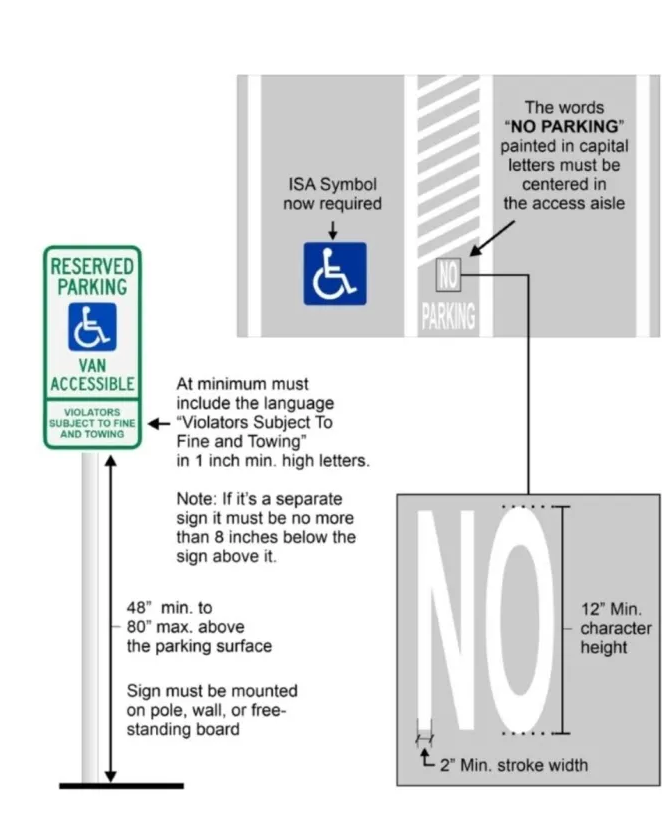 ISA Symbol now required

The words "NO PARKING" painted in capital letters must be centered in the access aisle

NO PARKING

RESERVED PARKING

VAN ACCESSIBLE

VIOLATORS SUBJECT TO FINE AND TOWING

At minimum must include the language "Violators Subject To Fine and Towing" in 1 inch min. high letters.

Note: If it's a separate sign it must be no more than 8 inches below the sign above it.

48" min. to 80" max. above the parking surface

Sign must be mounted on pole, wall, or free-standing board

NO

12" Min. character height

2" Min. stroke width