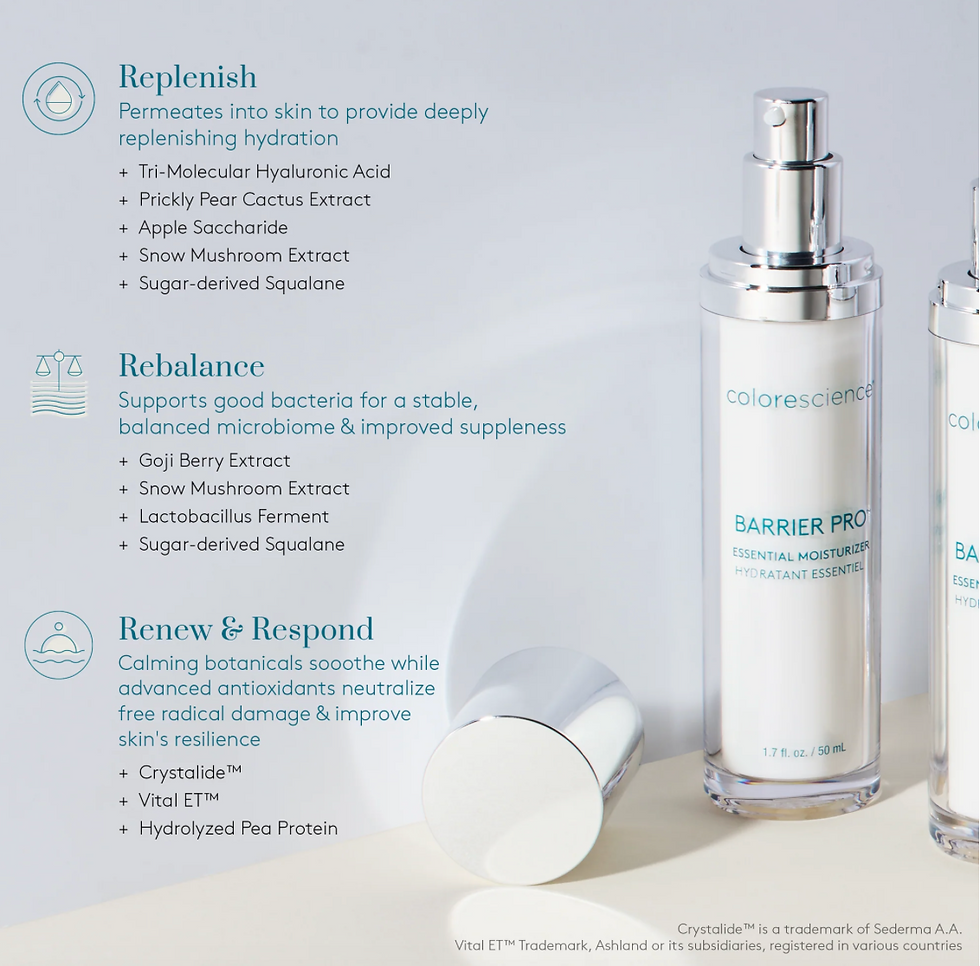 Replenish
Permeates into skin to provide deeply replenishing hydration
+ Tri-Molecular Hyaluronic Acid
+ Prickly Pear Cactus Extract
+ Apple Saccharide
+ Snow Mushroom Extract
+ Sugar-derived Squalane

Rebalance
Supports good bacteria for a stable, balanced microbiome & improved suppleness
+ Goji Berry Extract
+ Snow Mushroom Extract
+ Lactobacillus Ferment
+ Sugar-derived Squalane

Renew & Respond
Calming botanicals sooothe while advanced antioxidants neutralize free radical damage & improve skin's resilience
+ Crystalide™
+ Vital ET™
+ Hydrolyzed Pea Protein

colorescience
BARRIER PRO
ESSENTIAL MOISTURIZER
HYDRATANT ESSENTIEL
1.7 fl. oz. / 50 mL

colo
BA
ESSEN
HYDR

Crystalide™ is a trademark of Sederma A.A.
Vital ET™ Trademark, Ashland or its subsidiaries, registered in various countries