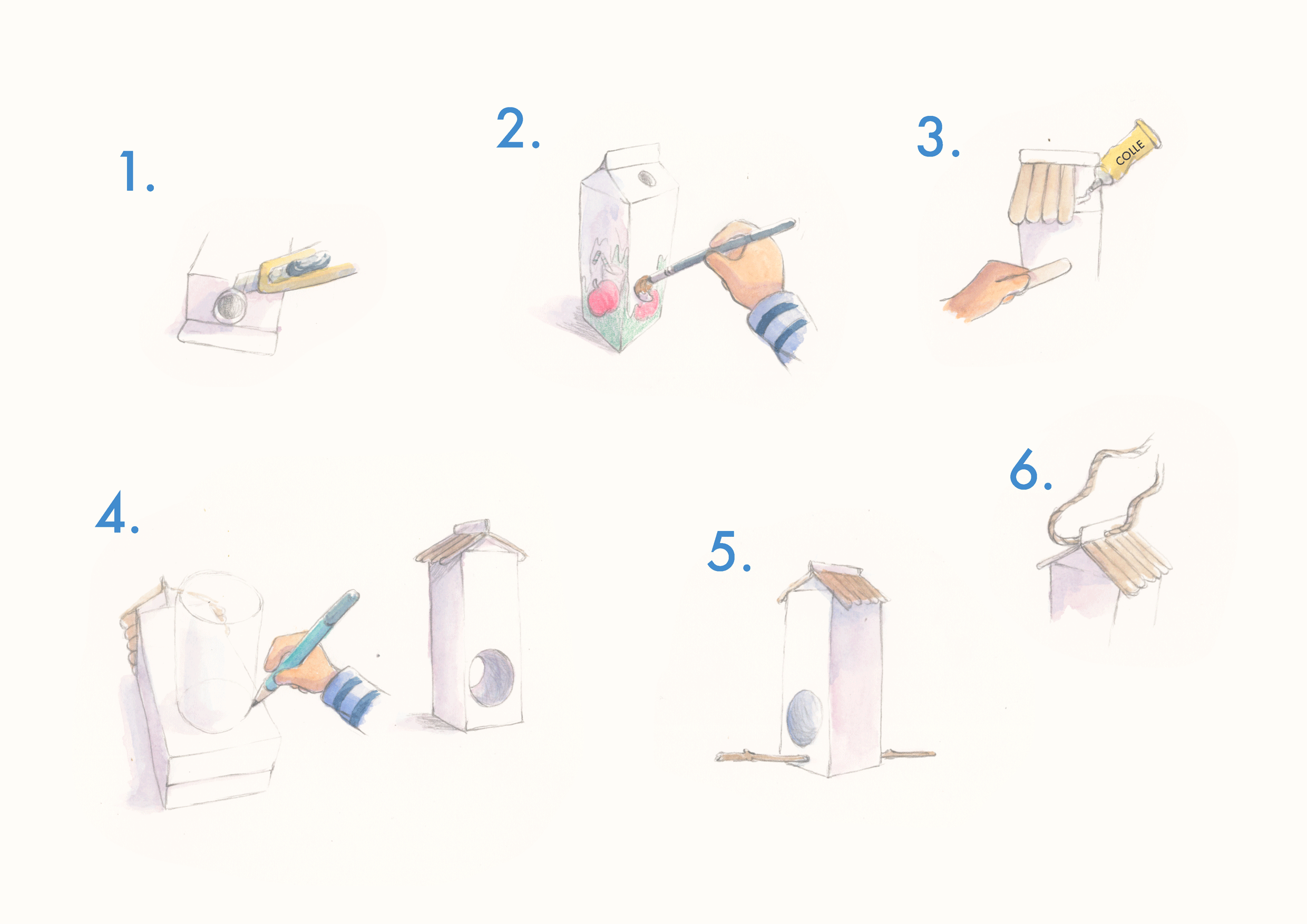 1.

2.

3.

COLLE

4.

5.

6.