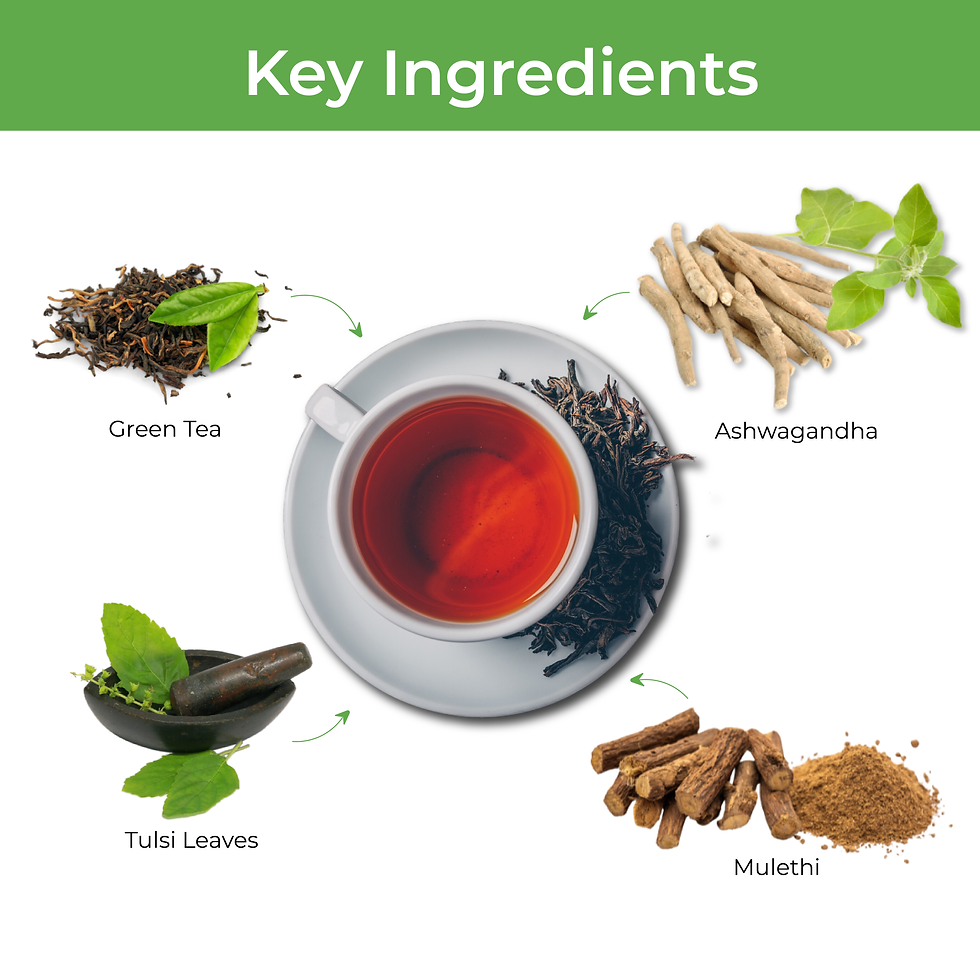 Key Ingredients

Green Tea

Ashwagandha

Tulsi Leaves

Mulethi