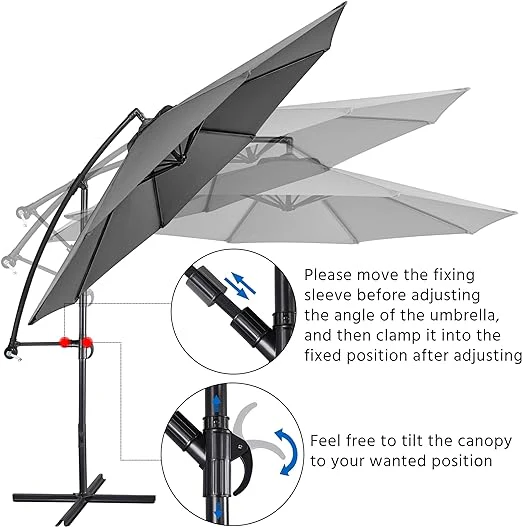 Please move the fixing sleeve before adjusting the angle of the umbrella, and then clamp it into the fixed position after adjusting

Feel free to tilt the canopy to your wanted position