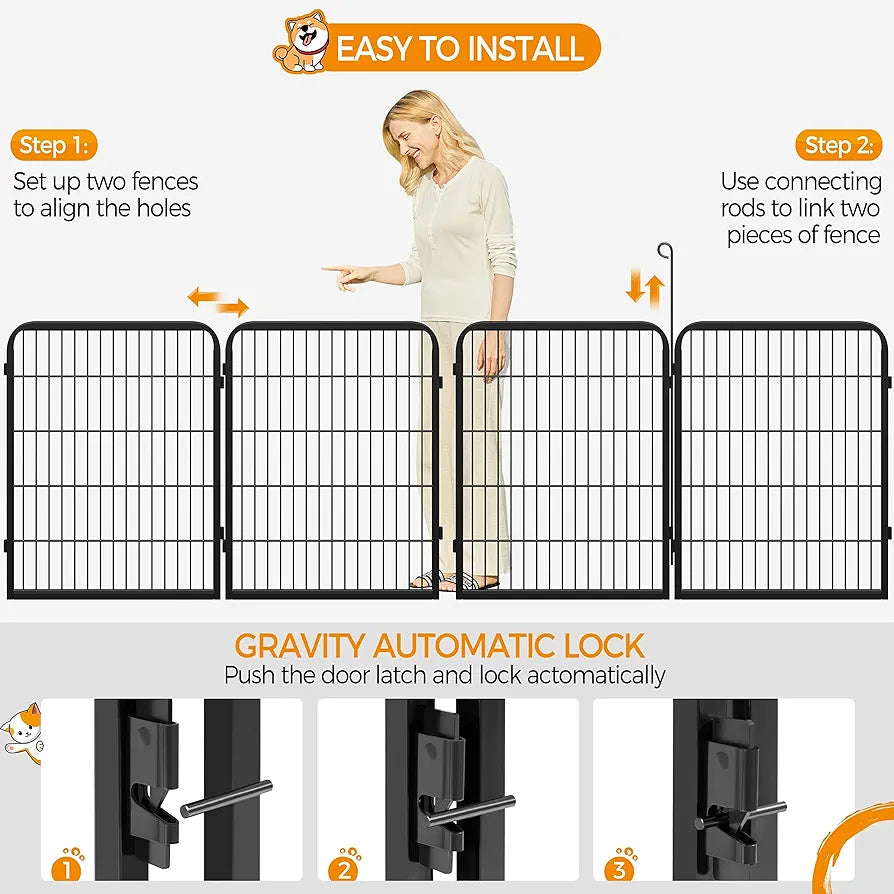 EASY TO INSTALL

Step 1:
Set up two fences to align the holes

Step 2:
Use connecting rods to link two pieces of fence

GRAVITY AUTOMATIC LOCK
Push the door latch and lock actomatically

1

2

3