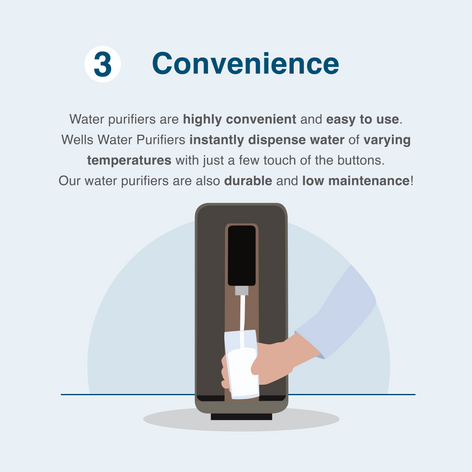 3 Convenience

Water purifiers are highly convenient and easy to use. Wells Water Purifiers instantly dispense water of varying temperatures with just a few touch of the buttons. Our water purifiers are also durable and low maintenance!