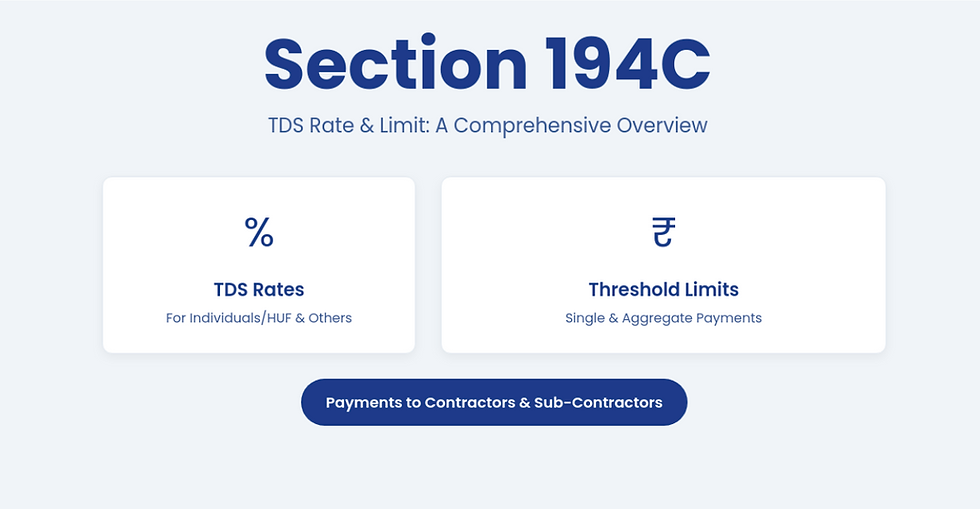 Section 194C

TDS Rate & Limit: A Comprehensive Overview

%

TDS Rates

For Individuals/HUF & Others

₹

Threshold Limits

Single & Aggregate Payments

Payments to Contractors & Sub-Contractors