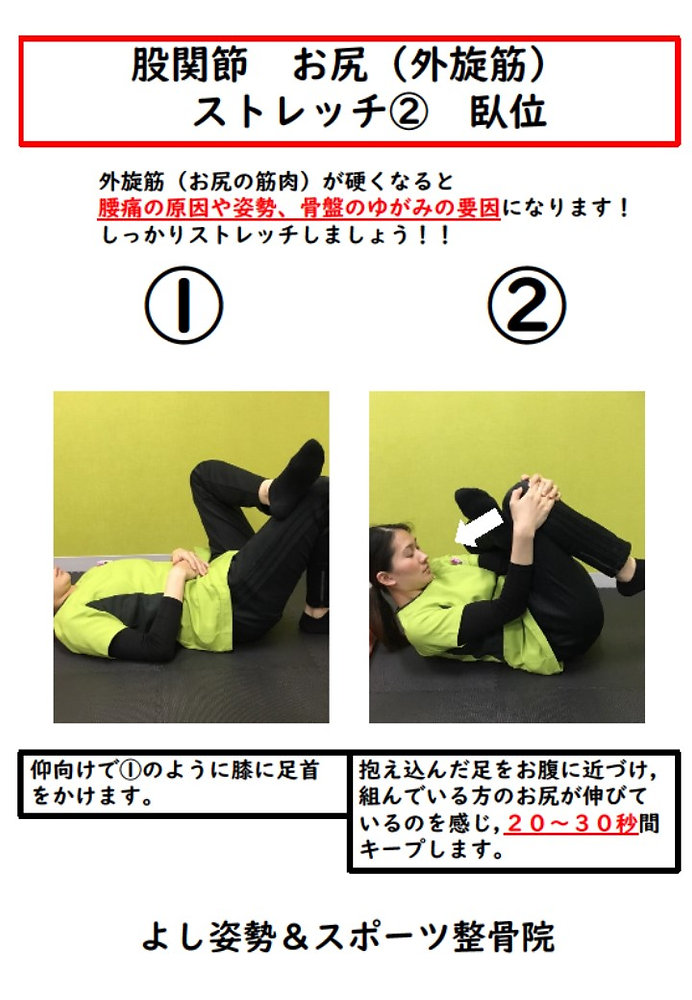 股関節　お尻（外旋筋）
ストレッチ②　臥位

外旋筋（お尻の筋肉）が硬くなると
腰痛の原因や姿勢、骨盤のゆがみの要因になります！
しっかりストレッチしましょう！！

①

②

仰向けで①のように膝に足首をかけます。

抱え込んだ足をお腹に近づけ，組んでいる方のお尻が伸びているのを感じ，２０～３０秒間キープします。

よし姿勢＆スポーツ整骨院