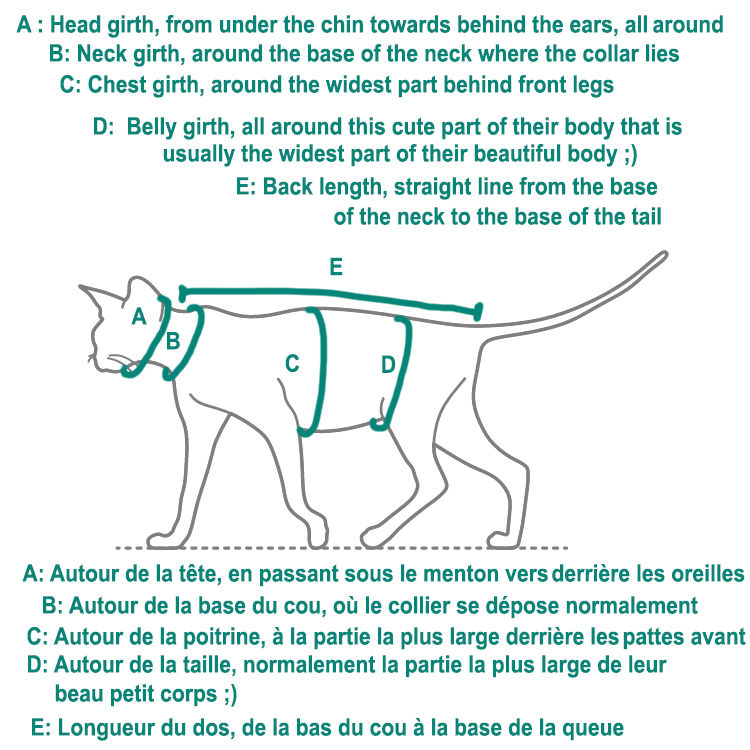 A : Head girth, from under the chin towards behind the ears, all around

B: Neck girth, around the base of the neck where the collar lies

C: Chest girth, around the widest part behind front legs

D: Belly girth, all around this cute part of their body that is usually the widest part of their beautiful body ;)

E: Back length, straight line from the base of the neck to the base of the tail

E

A

B

C

D

A: Autour de la tête, en passant sous le menton vers derrière les oreilles

B: Autour de la base du cou, où le collier se dépose normalement

C: Autour de la poitrine, à la partie la plus large derrière les pattes avant

D: Autour de la taille, normalement la partie la plus large de leur beau petit corps ;)

E: Longueur du dos, de la bas du cou à la base de la queue