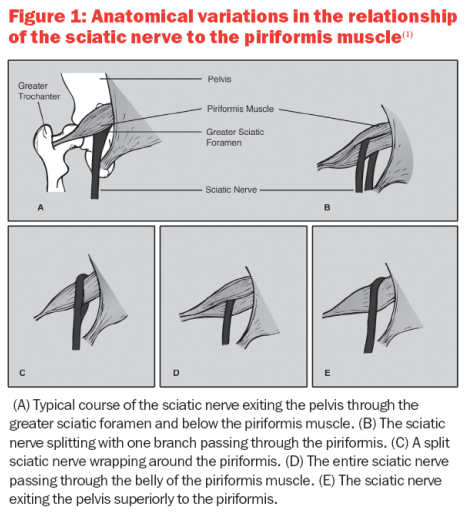 Figure 1: Anatomical variations in the relationship of the sciatic nerve to the piriformis muscle$^{(1)}$

Greater Trochanter

Pelvis

Piriformis Muscle

Greater Sciatic Foramen

Sciatic Nerve

A

B

C

D

E

(A) Typical course of the sciatic nerve exiting the pelvis through the greater sciatic foramen and below the piriformis muscle. (B) The sciatic nerve splitting with one branch passing through the piriformis. (C) A split sciatic nerve wrapping around the piriformis. (D) The entire sciatic nerve passing through the belly of the piriformis muscle. (E) The sciatic nerve exiting the pelvis superiorly to the piriformis.