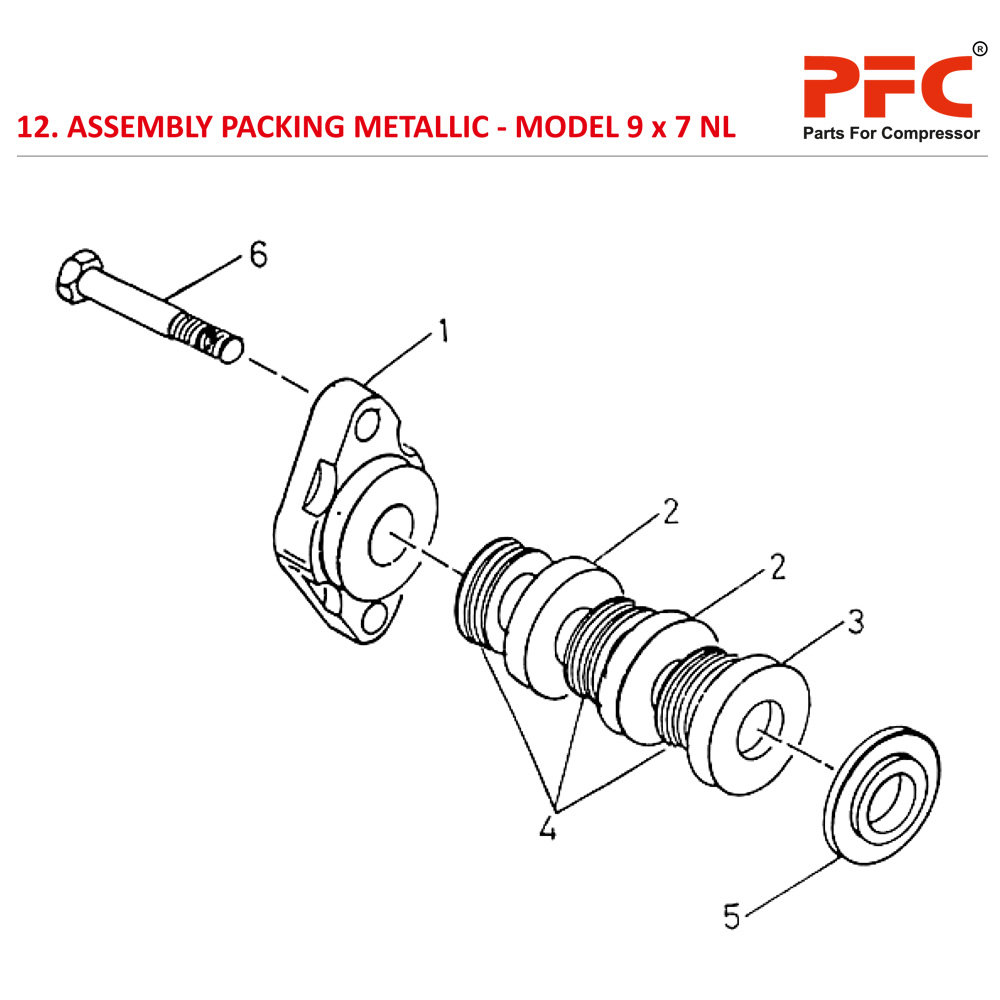 12. ASSEMBLY PACKING METALLIC - MODEL 9 x 7 NL

PFC®
Parts For Compressor

6
1
2
2
3
4
5