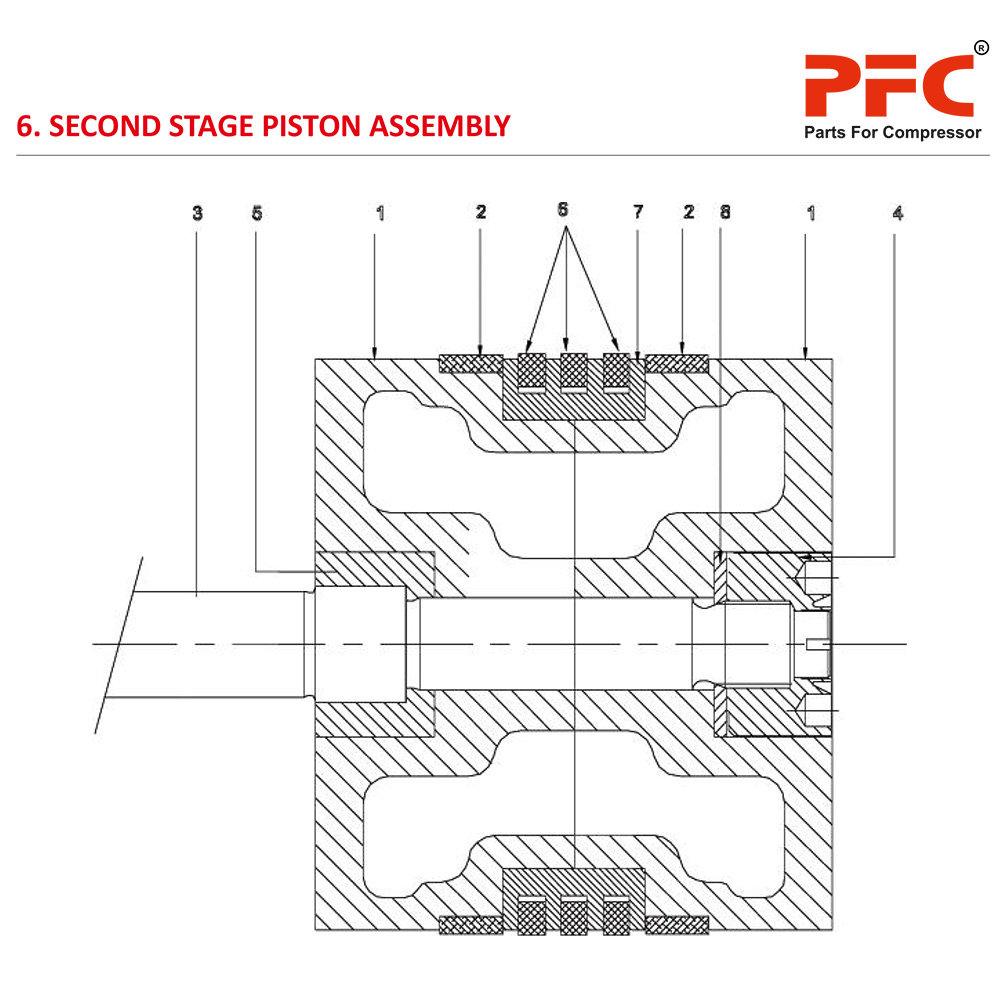 PFC®
Parts For Compressor

6. SECOND STAGE PISTON ASSEMBLY

3 5 1 2 6 7 2 8 1 4