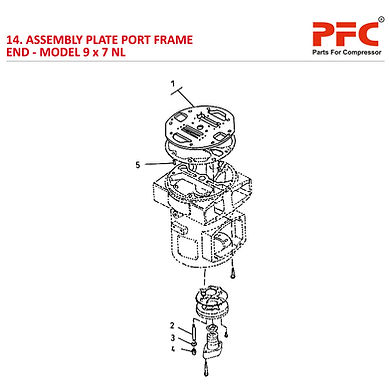 14. ASSEMBLY PLATE PORT FRAME END - MODEL 9 x 7 NL

PFC®
Parts For Compressor

1
5
2
3
4