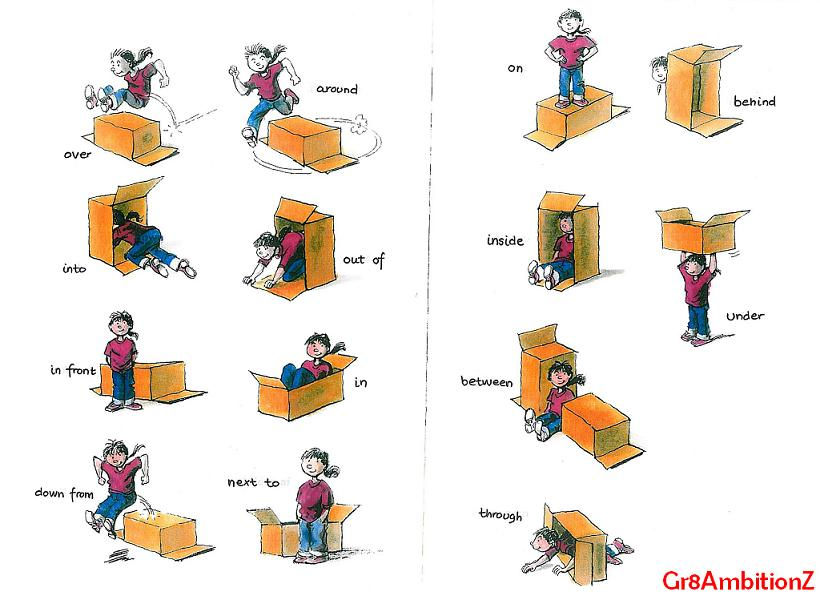 over

around

into

out of

in front

in

down from

next to

on

behind

inside

under

between

through

Gr8AmbitionZ