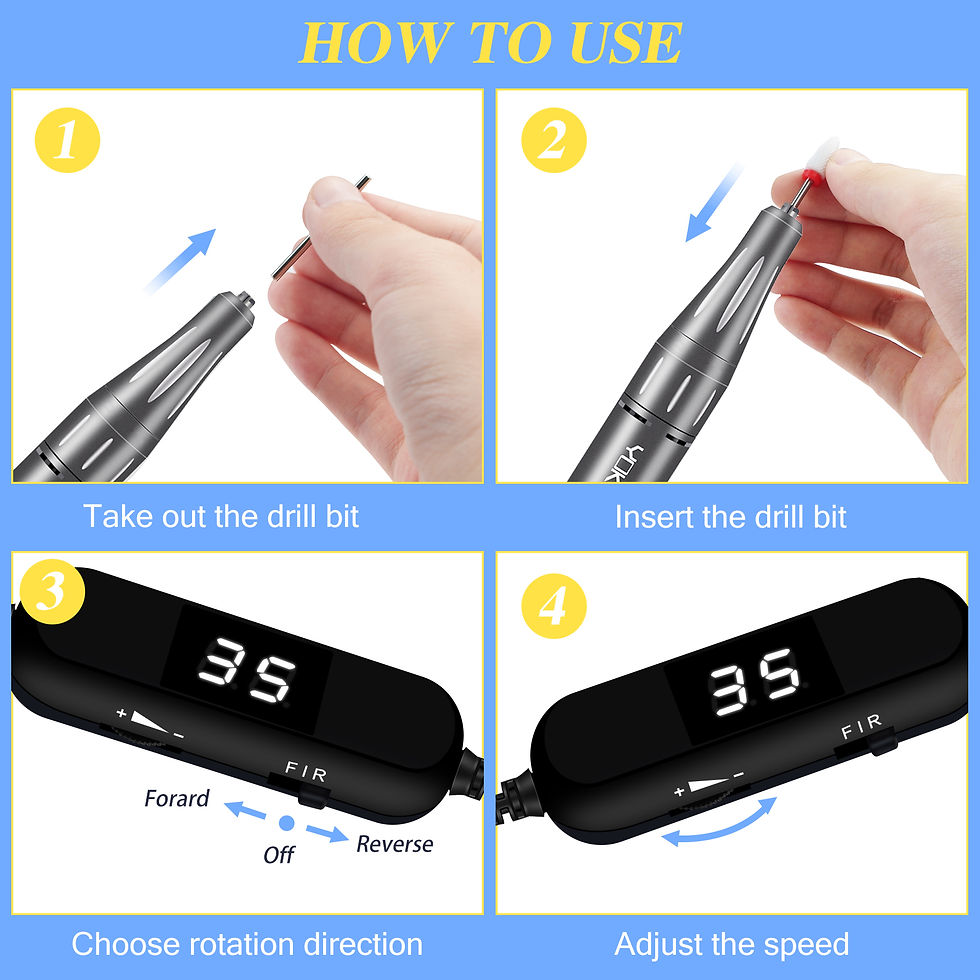 HOW TO USE

1

Take out the drill bit

2

YOK

Insert the drill bit

3

35

+ −

F I R

Forard

Off

Reverse

Choose rotation direction

4

35

F I R

+ −

Adjust the speed