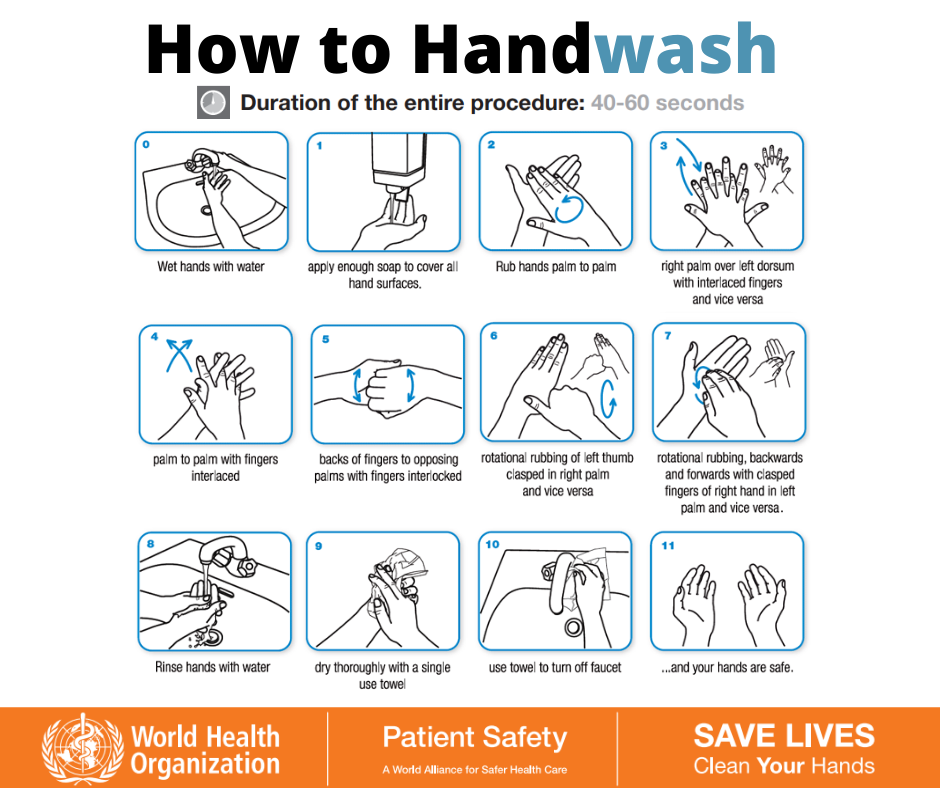 How to Handwash

Duration of the entire procedure: 40-60 seconds

0
Wet hands with water

1
apply enough soap to cover all hand surfaces.

2
Rub hands palm to palm

3
right palm over left dorsum with interlaced fingers and vice versa

4
palm to palm with fingers interlaced

5
backs of fingers to opposing palms with fingers interlocked

6
rotational rubbing of left thumb clasped in right palm and vice versa

7
rotational rubbing, backwards and forwards with clasped fingers of right hand in left palm and vice versa.

8
Rinse hands with water

9
dry thoroughly with a single use towel

10
use towel to turn off faucet

11
...and your hands are safe.

World Health Organization

Patient Safety
A World Alliance for Safer Health Care

SAVE LIVES
Clean Your Hands