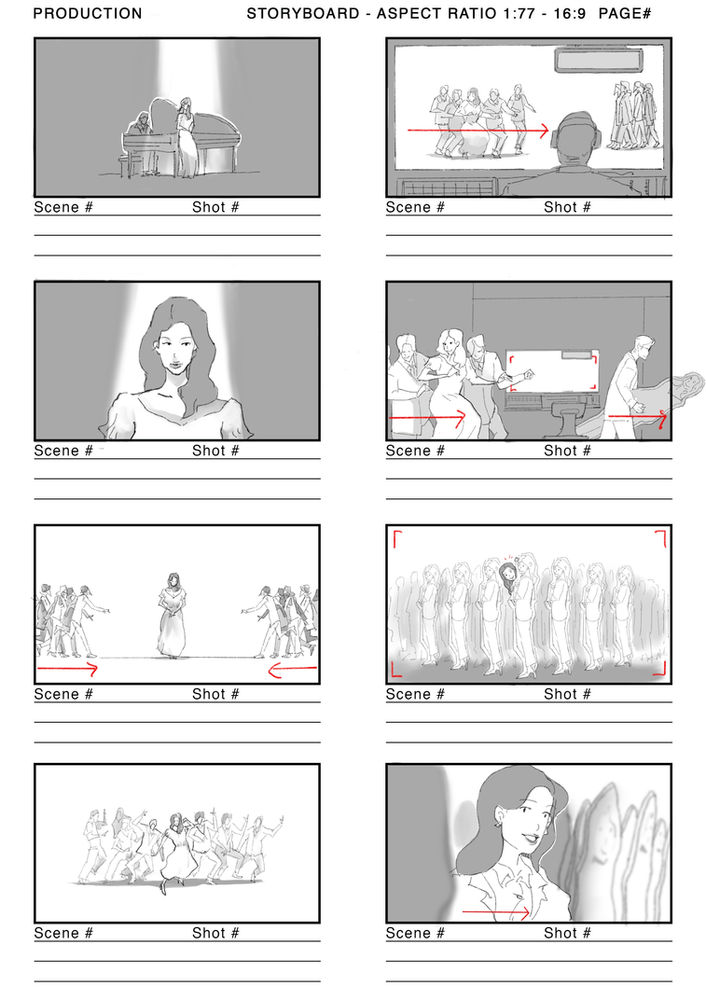 PRODUCTION STORYBOARD - ASPECT RATIO 1:77 - 16:9 PAGE#

Scene # Shot #

Scene # Shot #

Scene # Shot #

Scene # Shot #

Scene # Shot #

Scene # Shot #

Scene # Shot #

Scene # Shot #