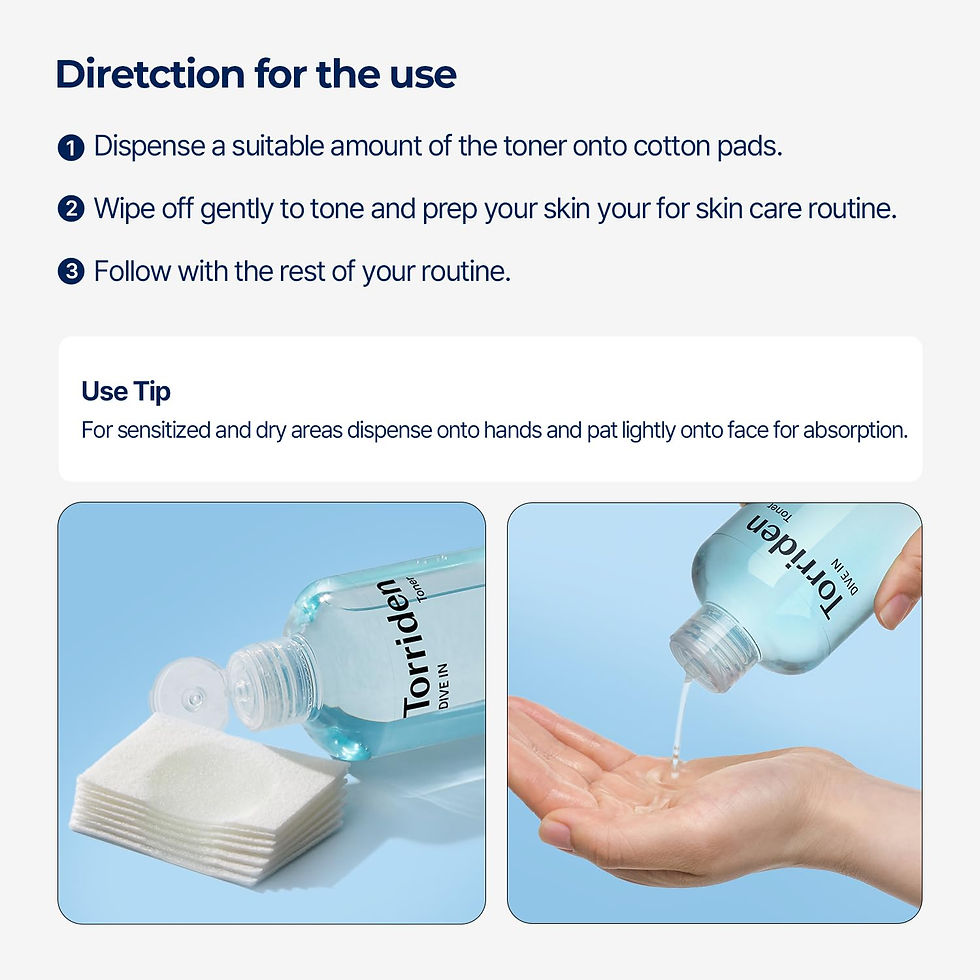 Diretction for the use

1 Dispense a suitable amount of the toner onto cotton pads.

2 Wipe off gently to tone and prep your skin your for skin care routine.

3 Follow with the rest of your routine.

Use Tip
For sensitized and dry areas dispense onto hands and pat lightly onto face for absorption.

Torriden Toner DIVE IN

Torriden Toner DIVE IN