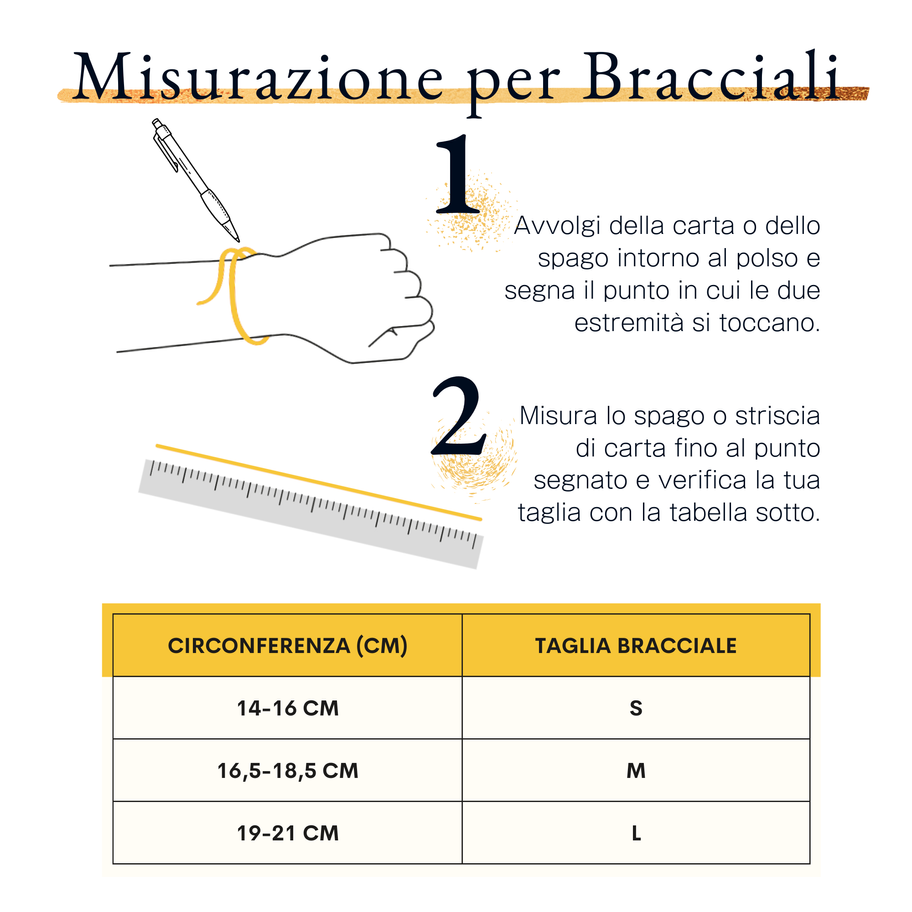 Misurazione per Bracciali

1

Avvolgi della carta o dello spago intorno al polso e segna il punto in cui le due estremità si toccano.

2

Misura lo spago o striscia di carta fino al punto segnato e verifica la tua taglia con la tabella sotto.

| CIRCONFERENZA (CM) | TAGLIA BRACCIALE |
|---|---|
| 14-16 CM | S |
| 16,5-18,5 CM | M |
| 19-21 CM | L |