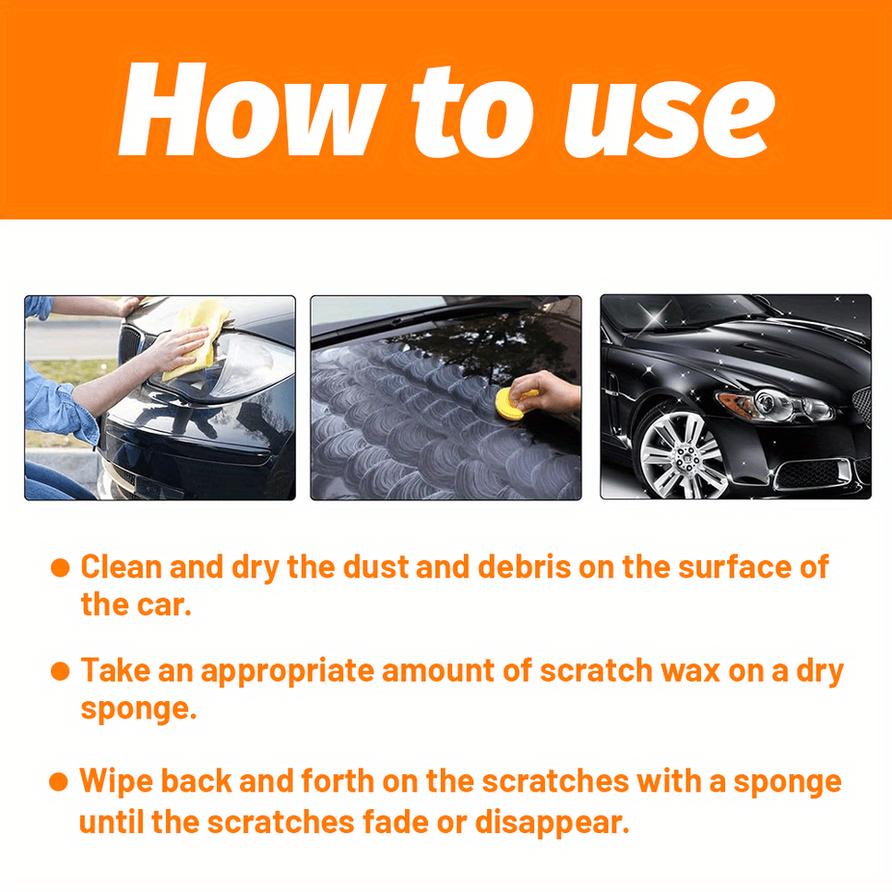 How to use

● Clean and dry the dust and debris on the surface of the car.

● Take an appropriate amount of scratch wax on a dry sponge.

● Wipe back and forth on the scratches with a sponge until the scratches fade or disappear.