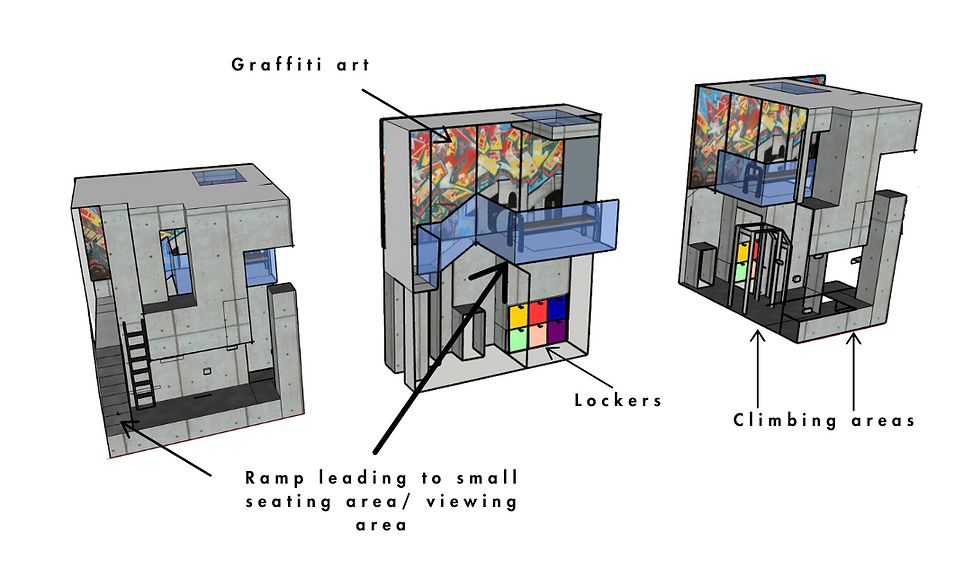 Graffiti art

Lockers

Climbing areas

Ramp leading to small seating area/ viewing area