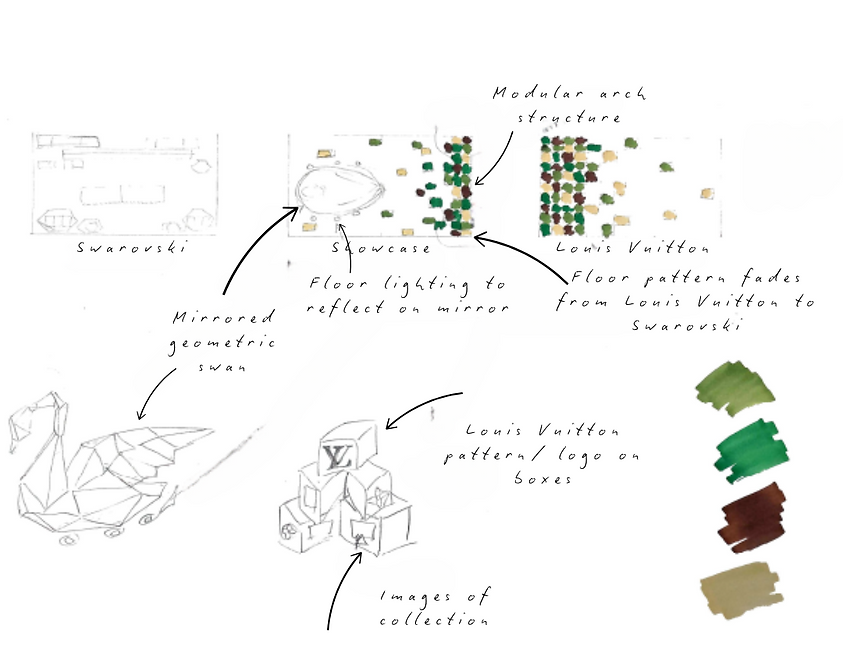 Modular arch structure

Swarovski

Showcase

Louis Vuitton

Floor lighting to reflect on mirror

Floor pattern fades from Louis Vuitton to Swarovski

Mirrored geometric swan

LV

Louis Vuitton pattern/ logo on boxes

Images of collection