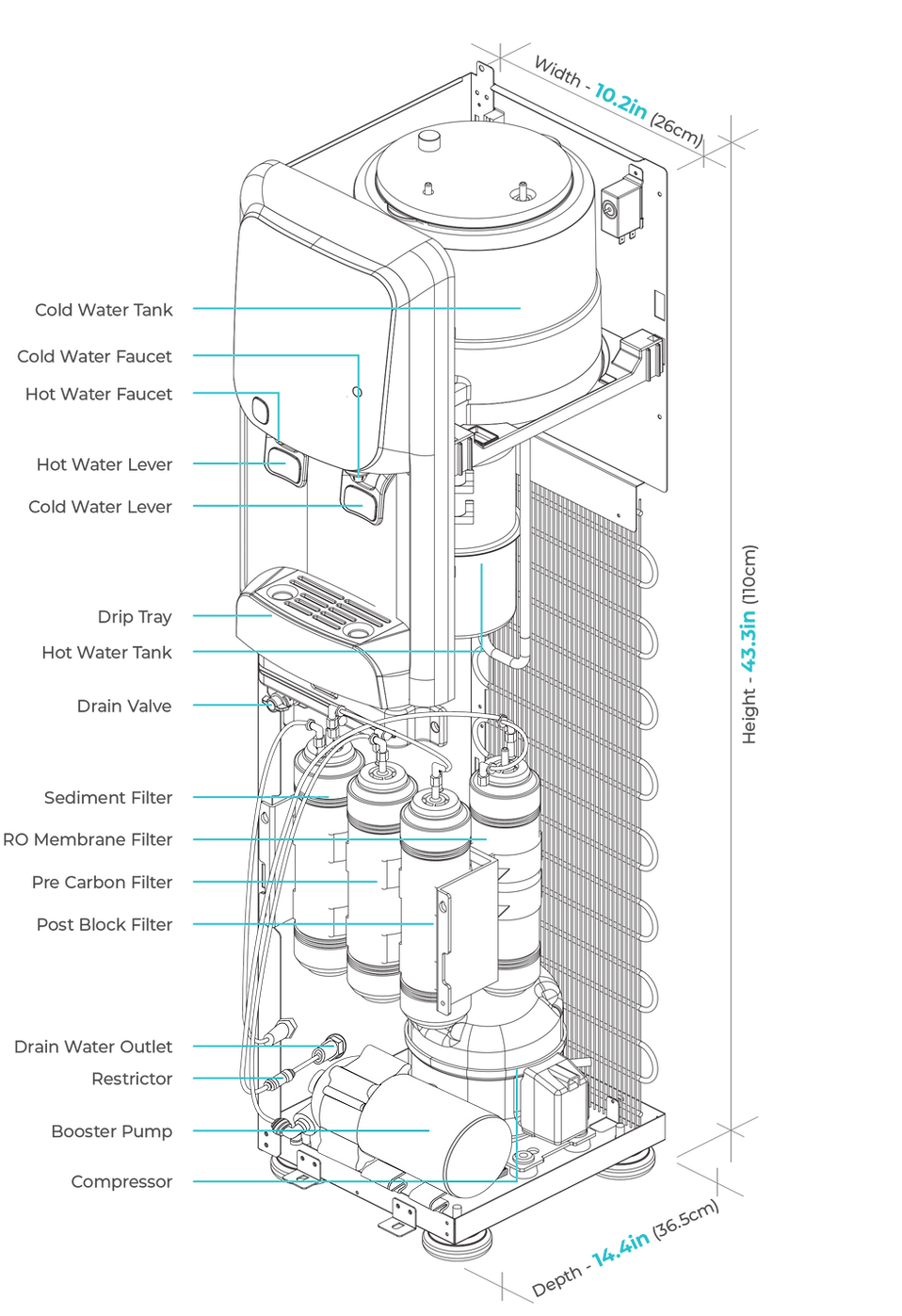 Width - 10.2in (26cm)

Cold Water Tank

Cold Water Faucet

Hot Water Faucet

Hot Water Lever

Cold Water Lever

Drip Tray

Hot Water Tank

Drain Valve

Sediment Filter

RO Membrane Filter

Pre Carbon Filter

Post Block Filter

Drain Water Outlet

Restrictor

Booster Pump

Compressor

Height - 43.3in (110cm)

Depth - 14.4in (36.5cm)