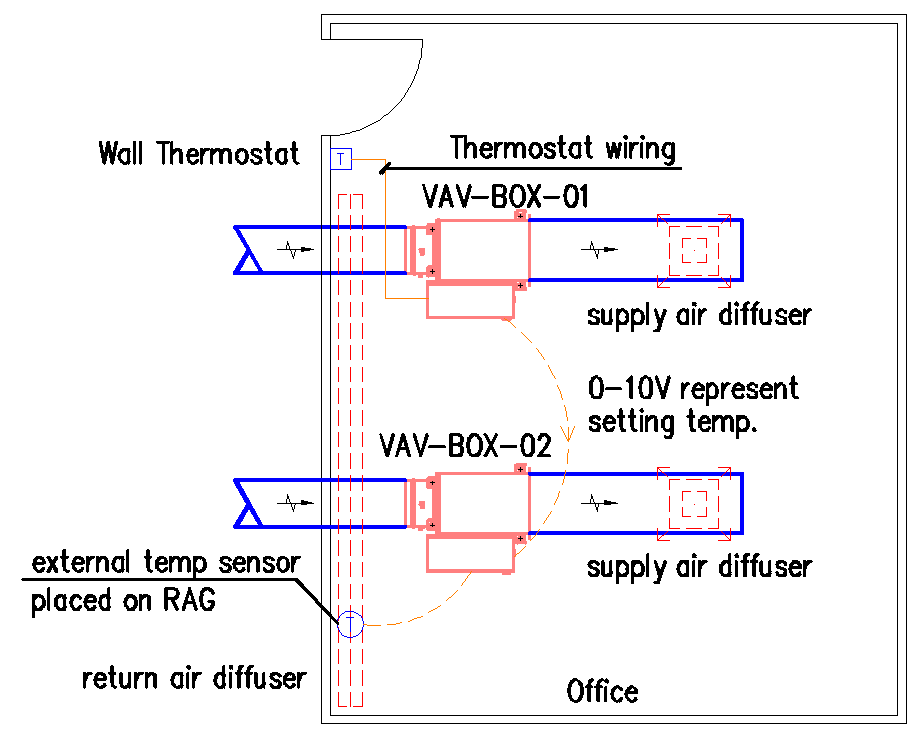 Wall Thermostat

T

Thermostat wiring

VAV-BOX-01

supply air diffuser

0-10V represent setting temp.

VAV-BOX-02

supply air diffuser

external temp sensor placed on RAG

T

return air diffuser

Office