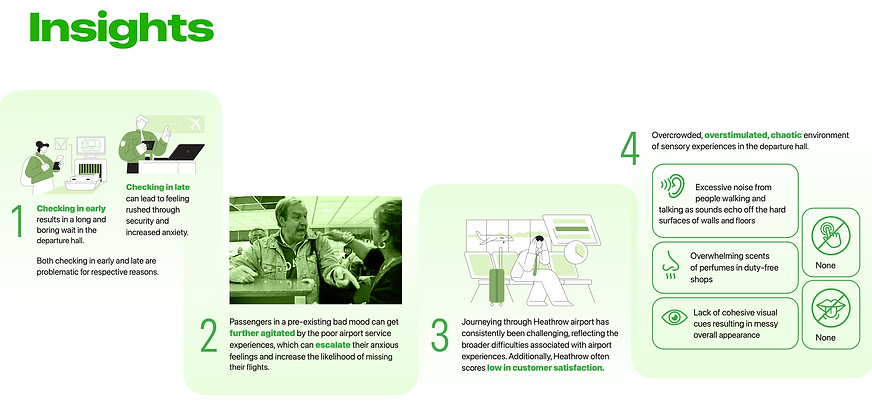 Insights

1

Checking in early results in a long and boring wait in the departure hall.

Checking in late can lead to feeling rushed through security and increased anxiety.

Both checking in early and late are problematic for respective reasons.

2

Passengers in a pre-existing bad mood can get further agitated by the poor airport service experiences, which can escalate their anxious feelings and increase the likelihood of missing their flights.

3

Journeying through Heathrow airport has consistently been challenging, reflecting the broader difficulties associated with airport experiences. Additionally, Heathrow often scores low in customer satisfaction.

4

Overcrowded, overstimulated, chaotic environment of sensory experiences in the departure hall.

Excessive noise from people walking and talking as sounds echo off the hard surfaces of walls and floors

Overwhelming scents of perfumes in duty-free shops

Lack of cohesive visual cues resulting in messy overall appearance

None

None