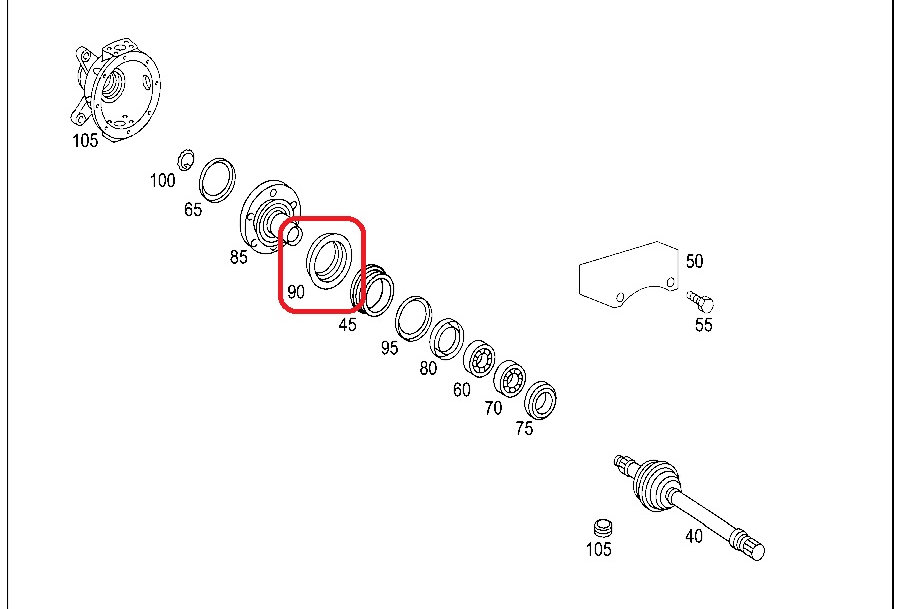 105

100

65

85

90

45

95

80

60

70

75

50

55

105

40