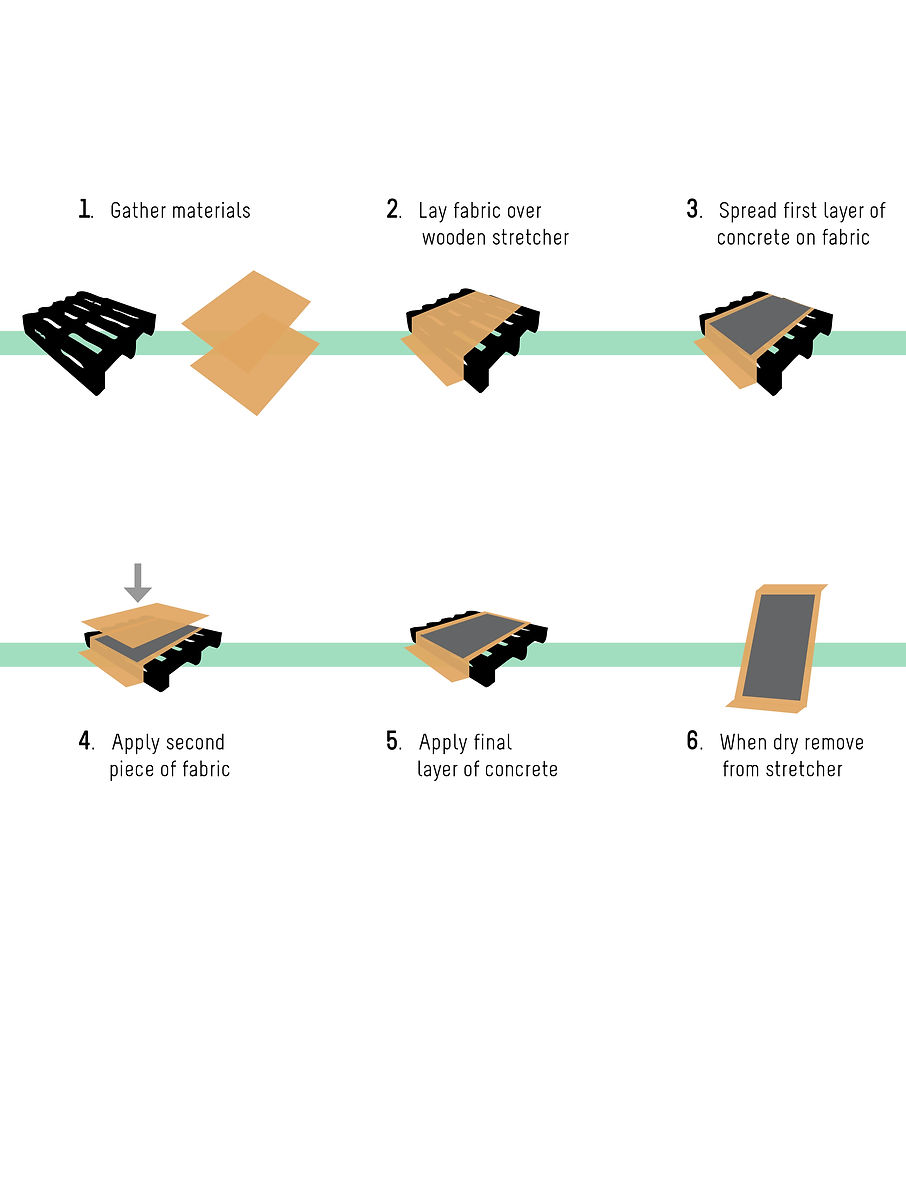 1. Gather materials

2. Lay fabric over wooden stretcher

3. Spread first layer of concrete on fabric

4. Apply second piece of fabric

5. Apply final layer of concrete

6. When dry remove from stretcher