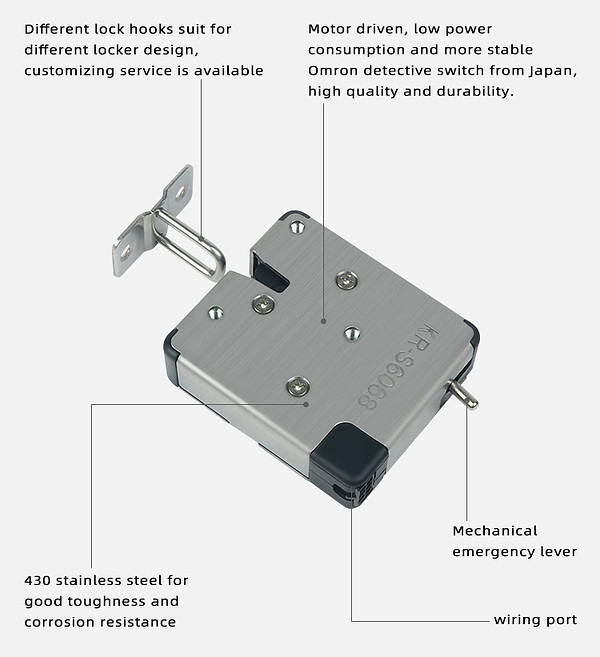 Different lock hooks suit for different locker design, customizing service is available

Motor driven, low power consumption and more stable Omron detective switch from Japan, high quality and durability.

KR-S6068

Mechanical emergency lever

430 stainless steel for good toughness and corrosion resistance

wiring port