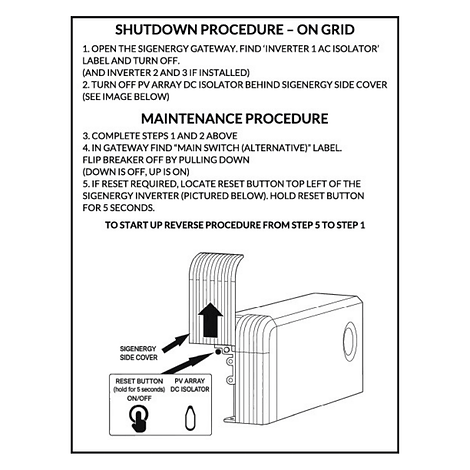 SHUTDOWN PROCEDURE – ON GRID

1. OPEN THE SIGENERGY GATEWAY. FIND 'INVERTER 1 AC ISOLATOR' LABEL AND TURN OFF.
(AND INVERTER 2 AND 3 IF INSTALLED)
2. TURN OFF PV ARRAY DC ISOLATOR BEHIND SIGENERGY SIDE COVER (SEE IMAGE BELOW)

MAINTENANCE PROCEDURE

3. COMPLETE STEPS 1 AND 2 ABOVE
4. IN GATEWAY FIND "MAIN SWITCH (ALTERNATIVE)" LABEL.
FLIP BREAKER OFF BY PULLING DOWN
(DOWN IS OFF, UP IS ON)
5. IF RESET REQUIRED, LOCATE RESET BUTTON TOP LEFT OF THE SIGENERGY INVERTER (PICTURED BELOW). HOLD RESET BUTTON FOR 5 SECONDS.

TO START UP REVERSE PROCEDURE FROM STEP 5 TO STEP 1

SIGENERGY SIDE COVER

RESET BUTTON (hold for 5 seconds) ON/OFF

PV ARRAY DC ISOLATOR