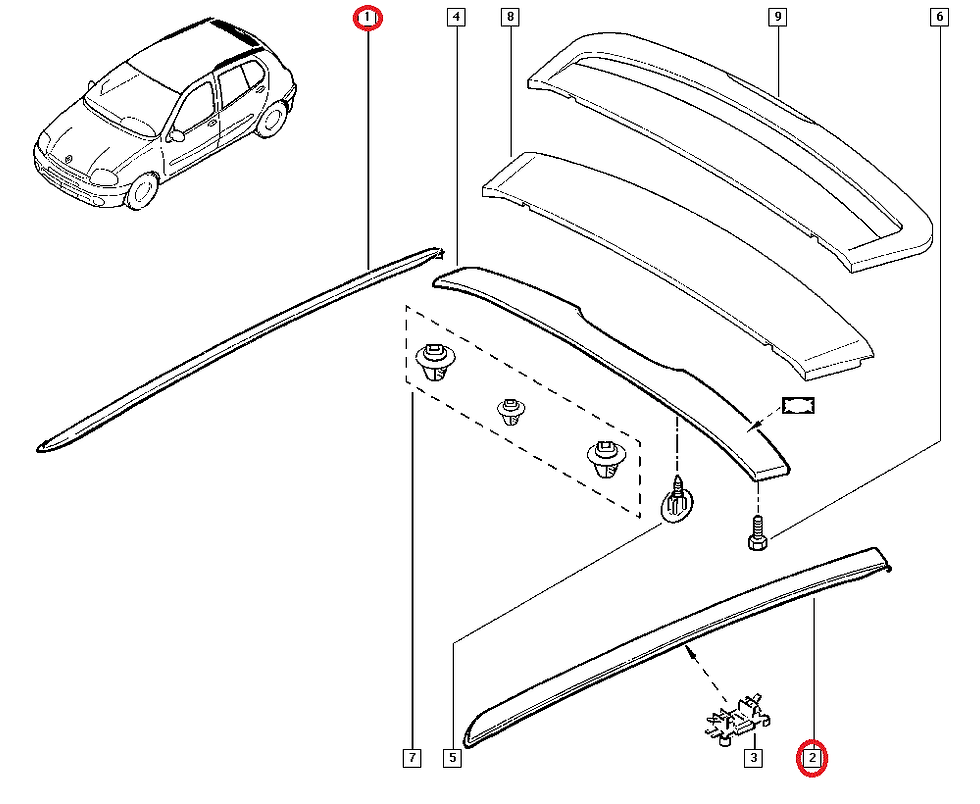 1
4
8
9
6
7
5
3
2