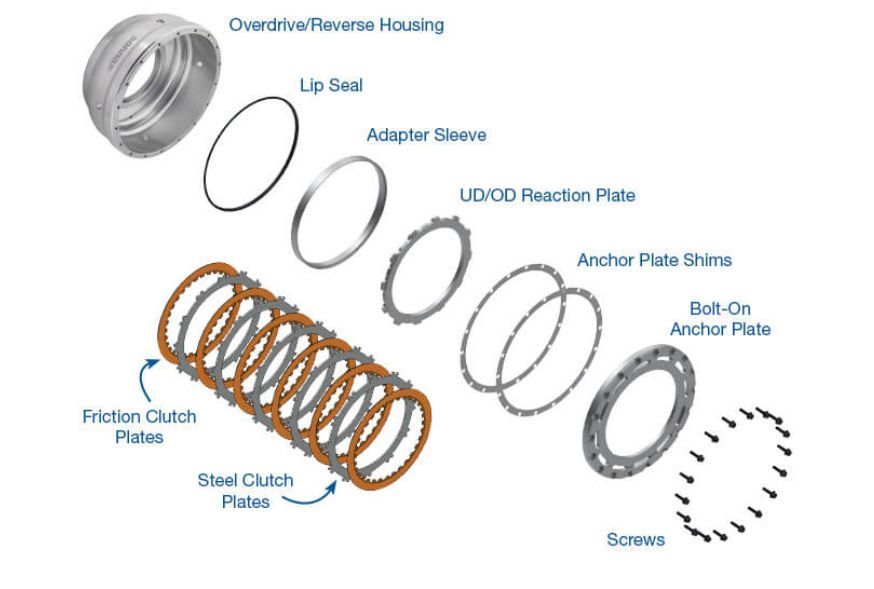 Overdrive/Reverse Housing

Lip Seal

Adapter Sleeve

UD/OD Reaction Plate

Anchor Plate Shims

Bolt-On Anchor Plate

Friction Clutch Plates

Steel Clutch Plates

Screws