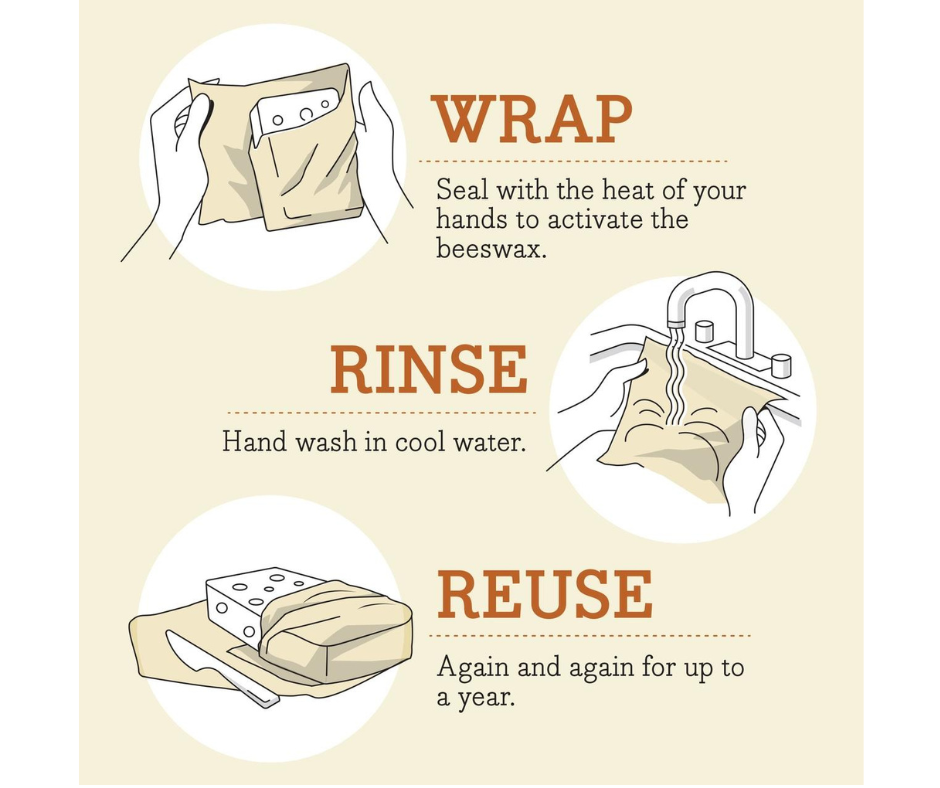 WRAP

Seal with the heat of your hands to activate the beeswax.

RINSE

Hand wash in cool water.

REUSE

Again and again for up to a year.