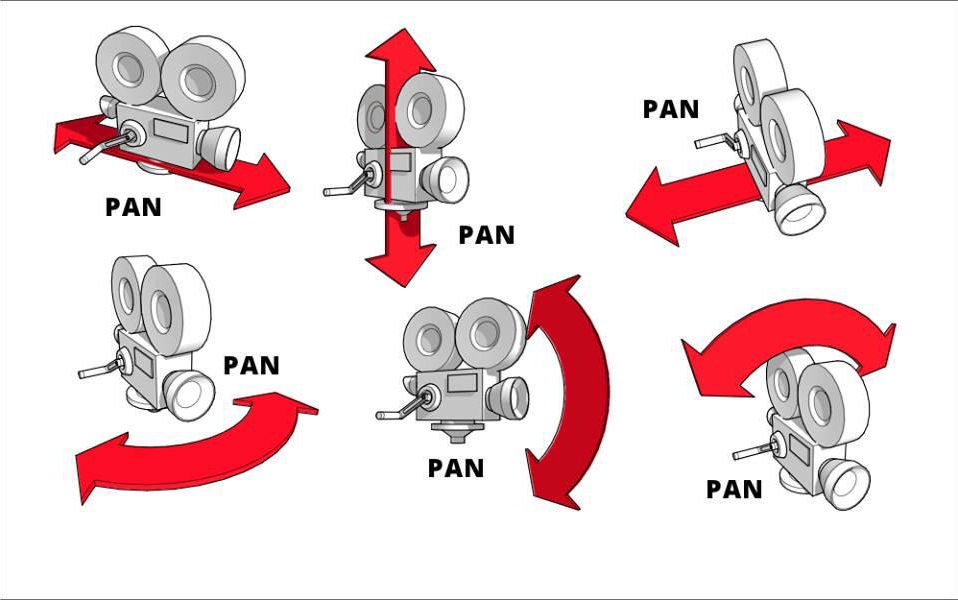 PAN

PAN

PAN

PAN

PAN

PAN