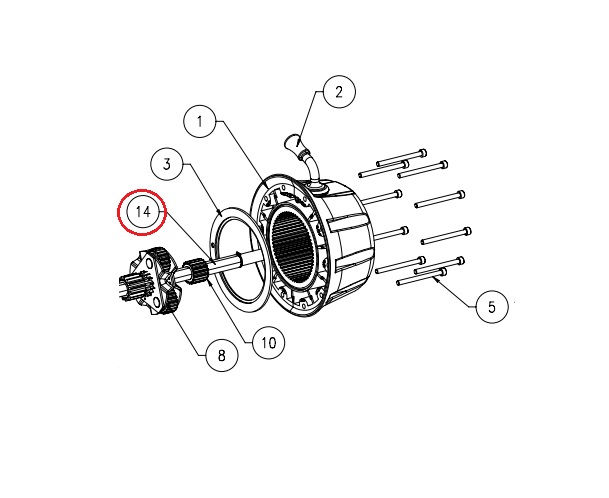 2
1
3
14
5
10
8