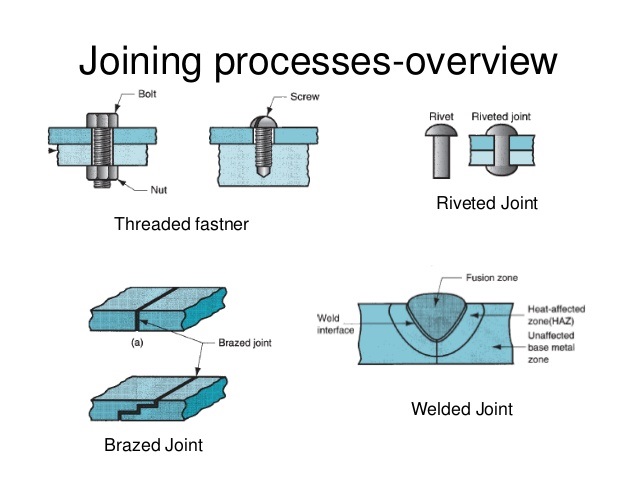 Joining processes-overview

Bolt

Screw

Nut

Threaded fastner

Rivet

Riveted joint

Riveted Joint

(a)

Brazed joint

Brazed Joint

Fusion zone

Weld interface

Heat-affected zone(HAZ)

Unaffected base metal zone

Welded Joint