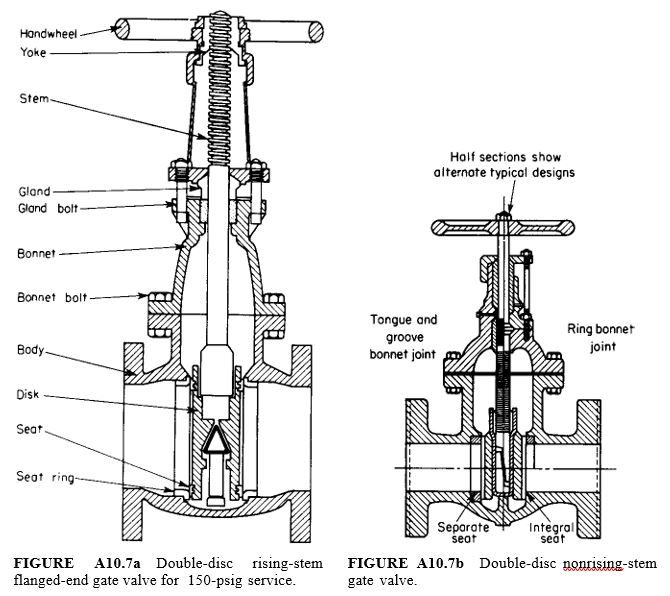 Handwheel
Yoke
Stem
Gland
Gland bolt
Bonnet
Bonnet bolt
Body
Disk
Seat
Seat ring

FIGURE A10.7a Double-disc rising-stem flanged-end gate valve for 150-psig service.

Half sections show alternate typical designs
Tongue and groove bonnet joint
Ring bonnet joint
Separate seat
Integral seat

FIGURE A10.7b Double-disc nonrising-stem gate valve.